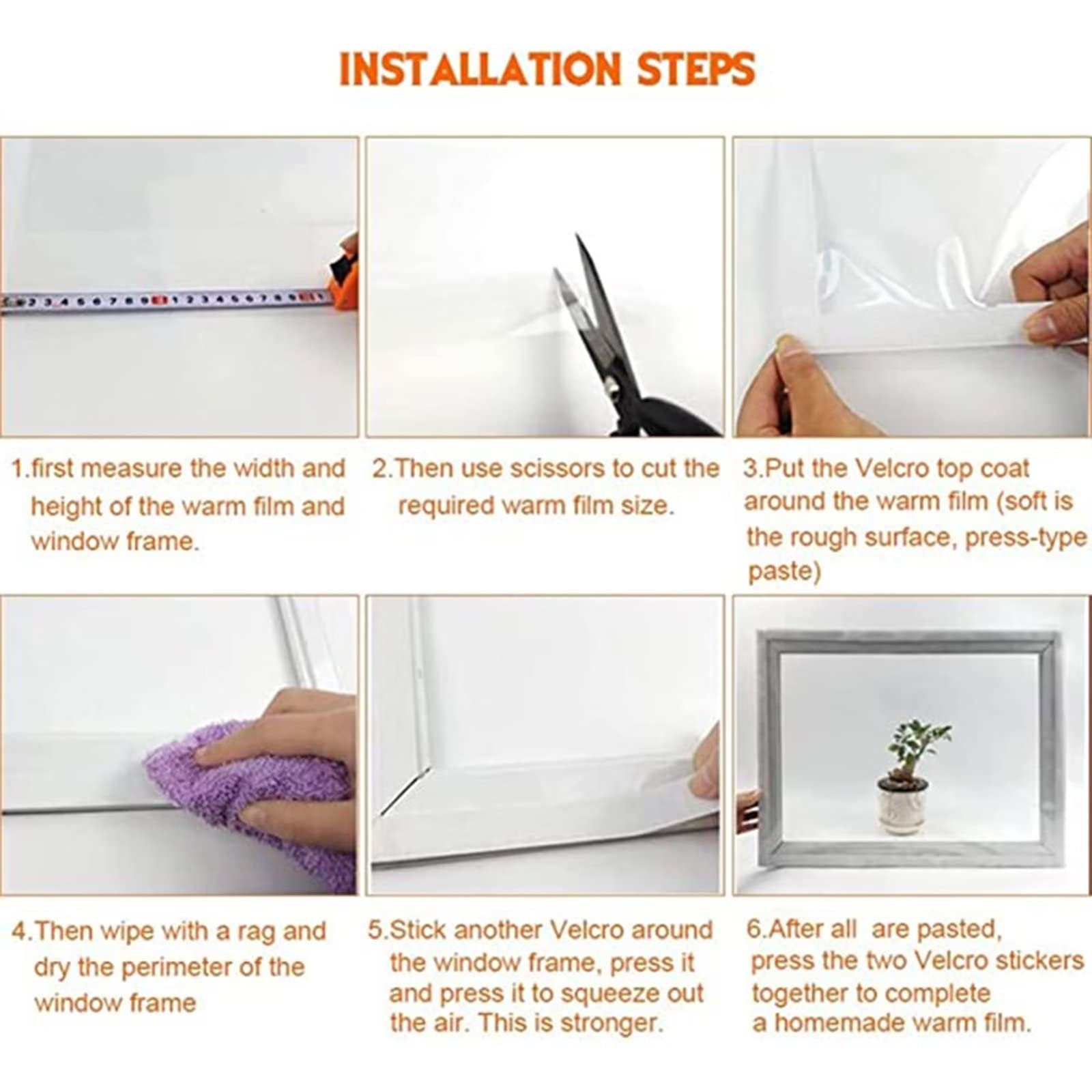 INSTALLATION STEPS

1.first measure the width and height of the warm film and window frame.

2.Then use scissors to cut the required warm film size.

3.Put the Velcro top coat around the warm film (soft is the rough surface, press-type paste)

4.Then wipe with a rag and dry the perimeter of the window frame

5.Stick another Velcro around the window frame, press it and press it to squeeze out the air. This is stronger.

6.After all are pasted, press the two Velcro stickers together to complete a homemade warm film.