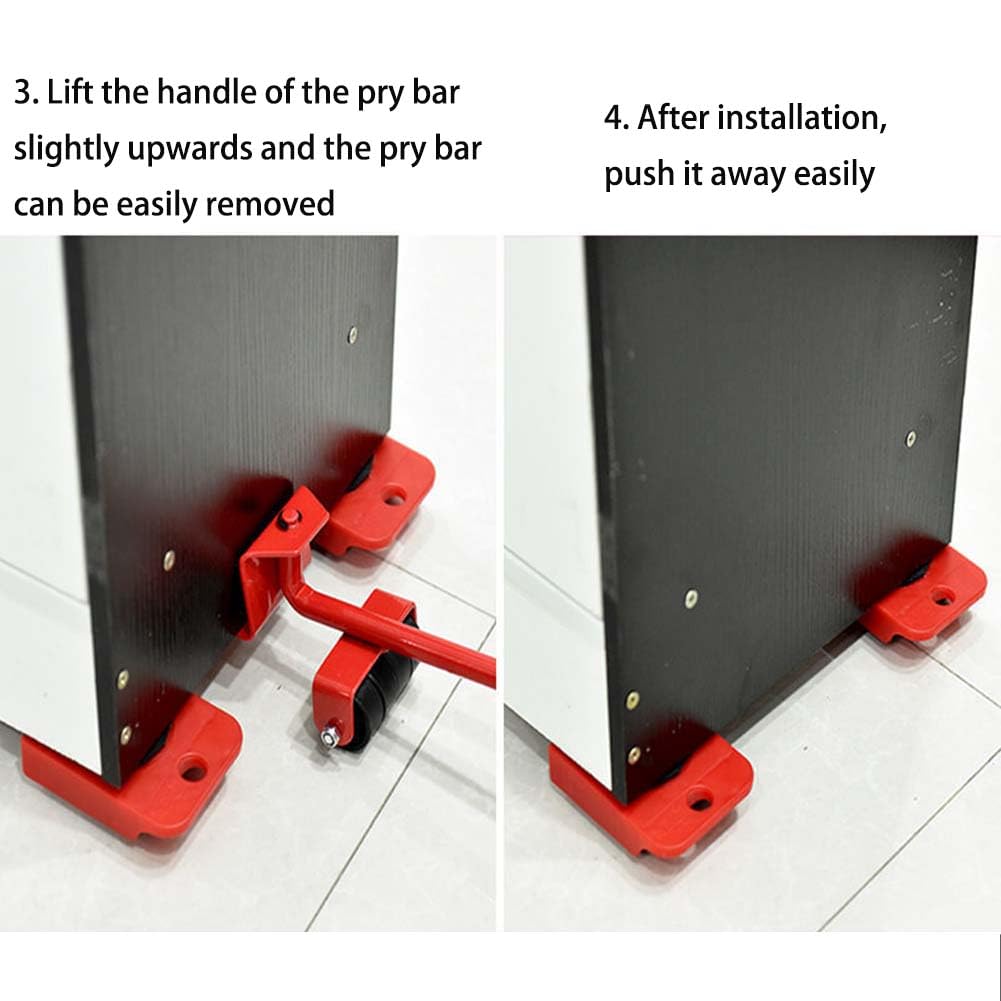 3. Lift the handle of the pry bar slightly upwards and the pry bar can be easily removed

4. After installation, push it away easily