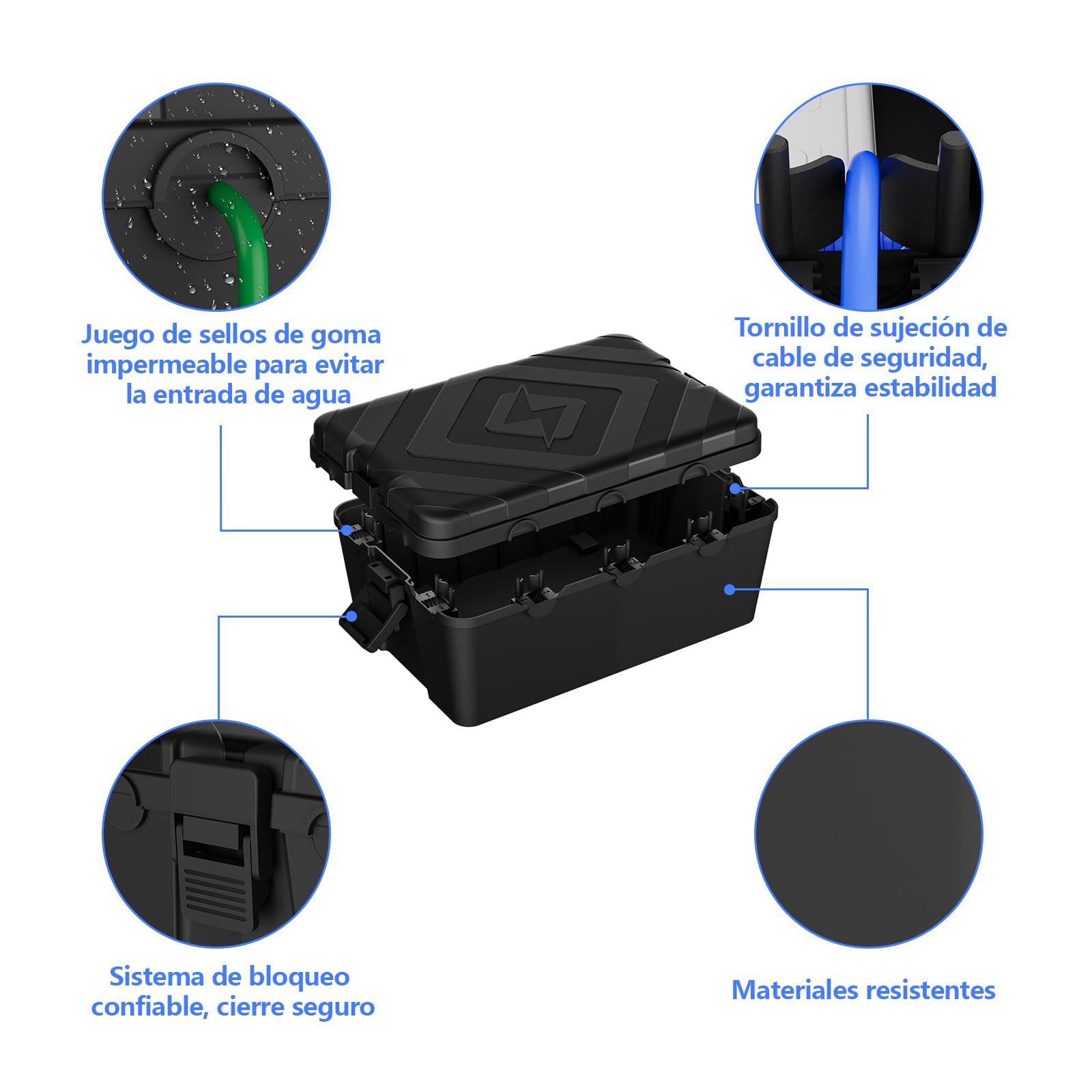 Juego de sellos de goma impermeable para evitar la entrada de agua

Tornillo de sujeción de cable de seguridad, garantiza estabilidad

Sistema de bloqueo confiable, cierre seguro

Materiales resistentes