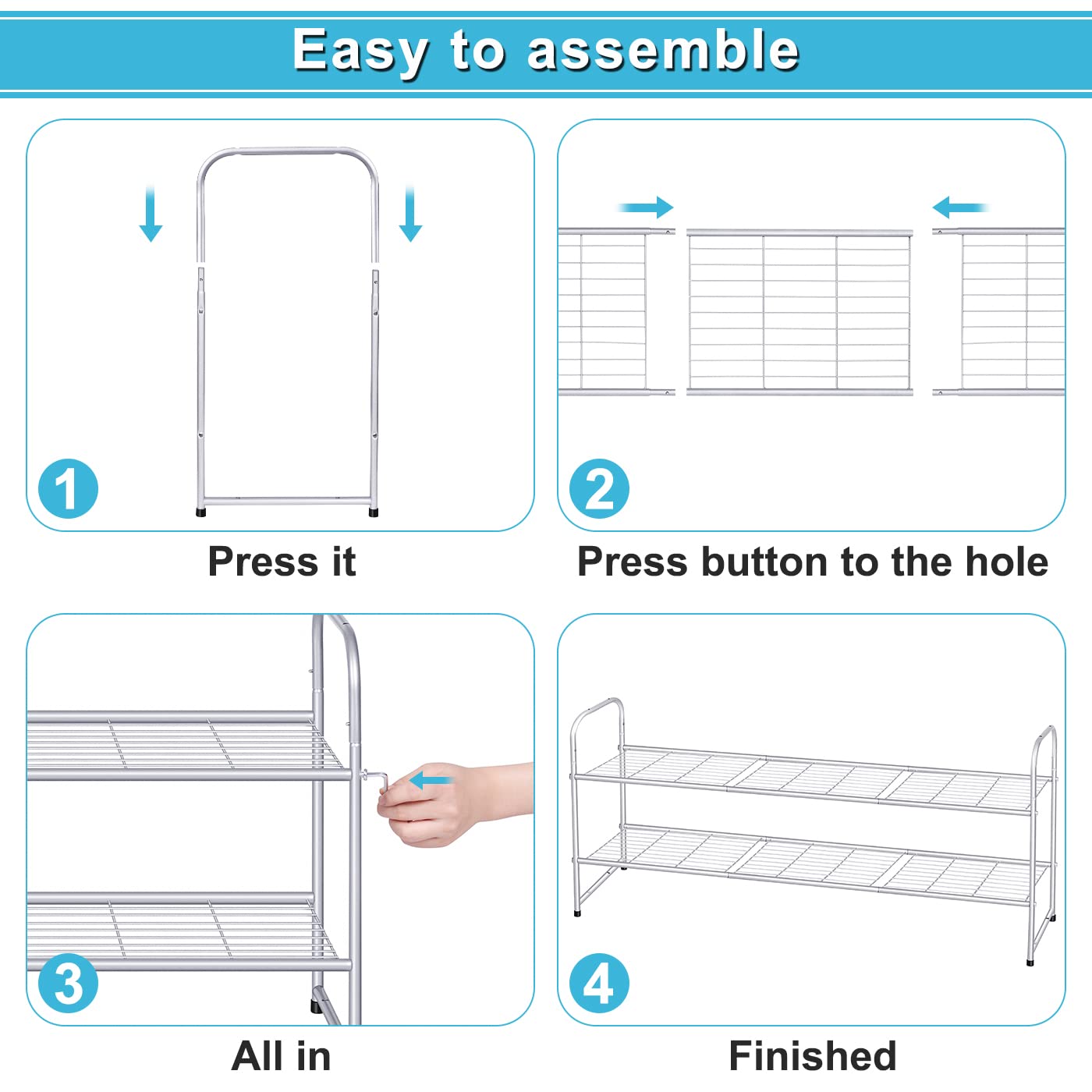 Easy to assemble

1

Press it

2

Press button to the hole

3

All in

4

Finished