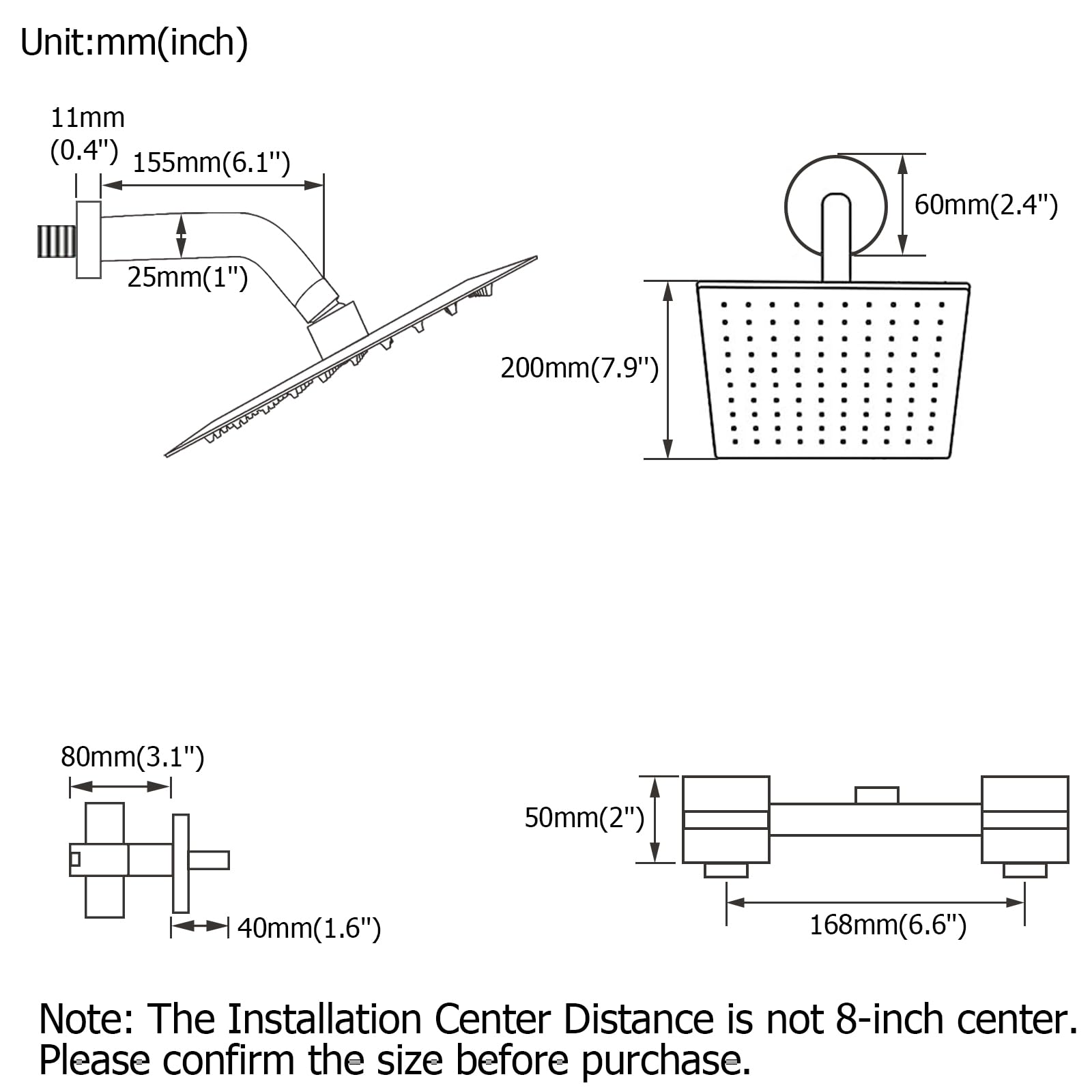 Unit:mm(inch)

11mm
(0.4")
155mm(6.1")
25mm(1")

60mm(2.4")
200mm(7.9")

80mm(3.1")
40mm(1.6")

50mm(2")
168mm(6.6")

Note: The Installation Center Distance is not 8-inch center.
Please confirm the size before purchase.