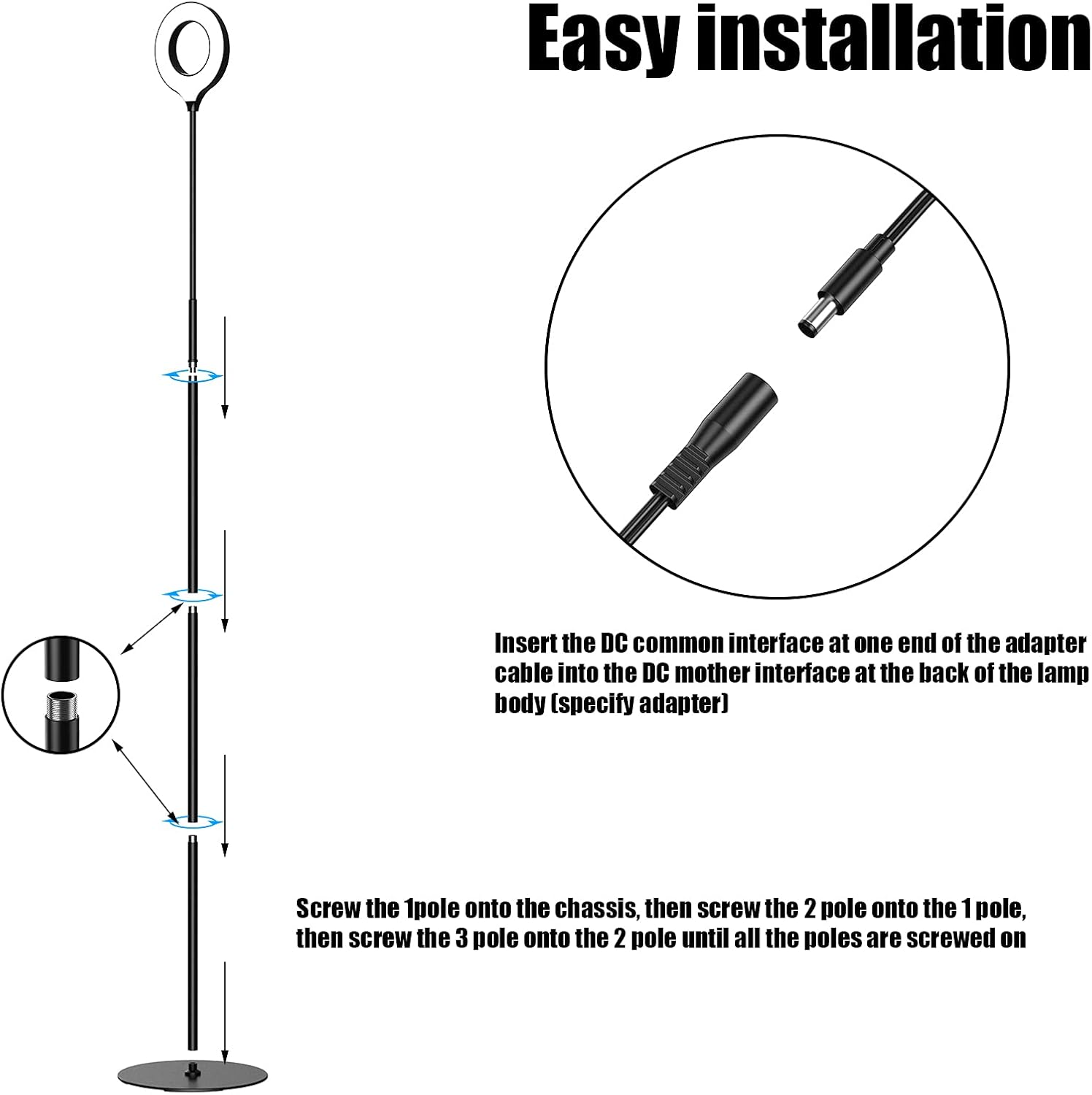 Easy installation

Insert the DC common interface at one end of the adapter cable into the DC mother interface at the back of the lamp body (specify adapter)

Screw the 1pole onto the chassis, then screw the 2 pole onto the 1 pole, then screw the 3 pole onto the 2 pole until all the poles are screwed on