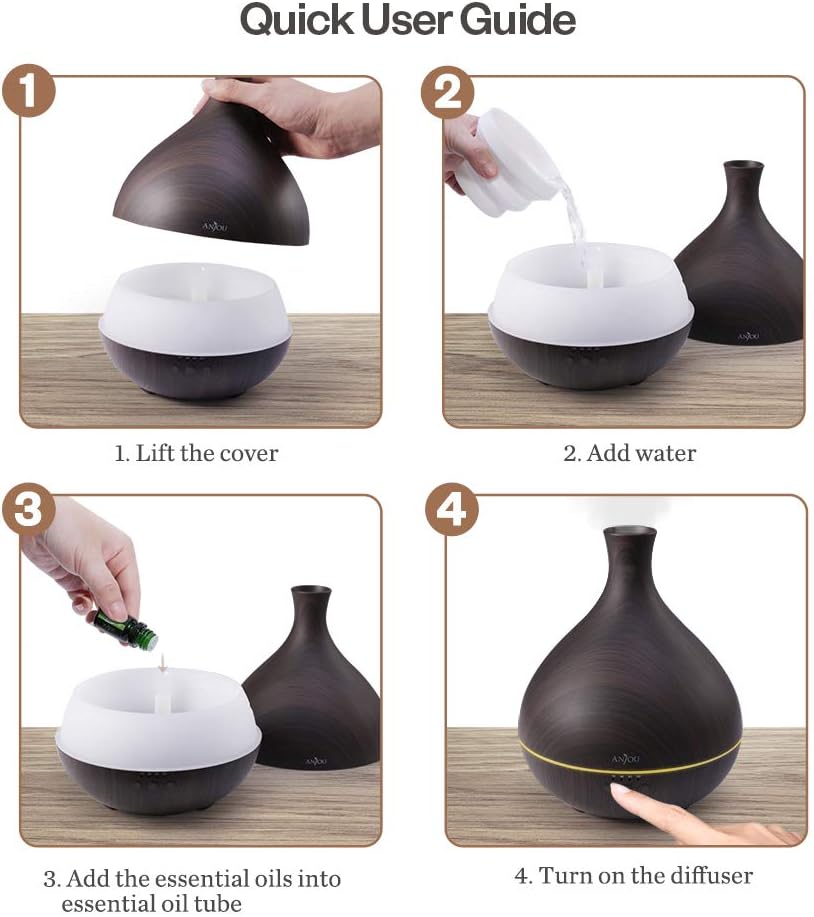 Quick User Guide

1

ANJOU

1. Lift the cover

2

ANJOU

2. Add water

3

ANJOU

3. Add the essential oils into essential oil tube

4

ANJOU

4. Turn on the diffuser