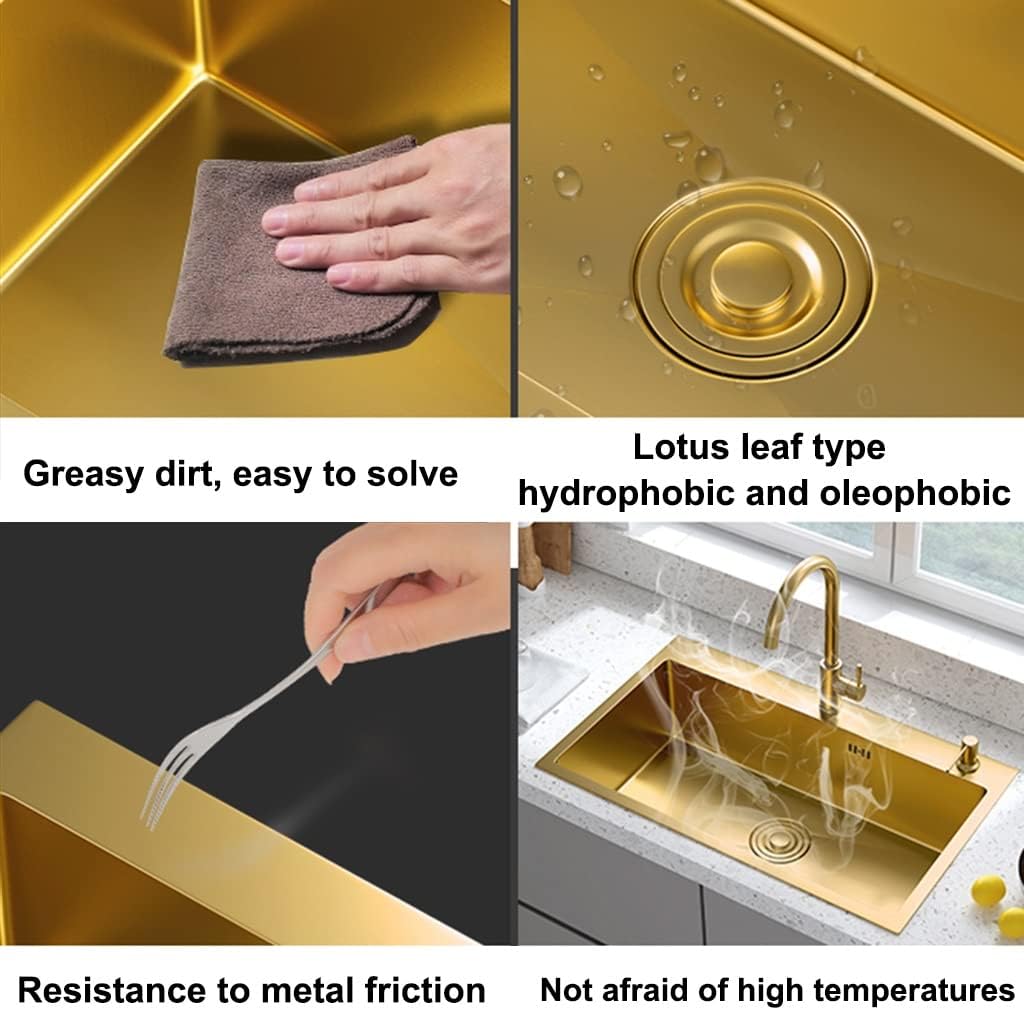 Greasy dirt, easy to solve

Lotus leaf type
hydrophobic and oleophobic

Resistance to metal friction

Not afraid of high temperatures