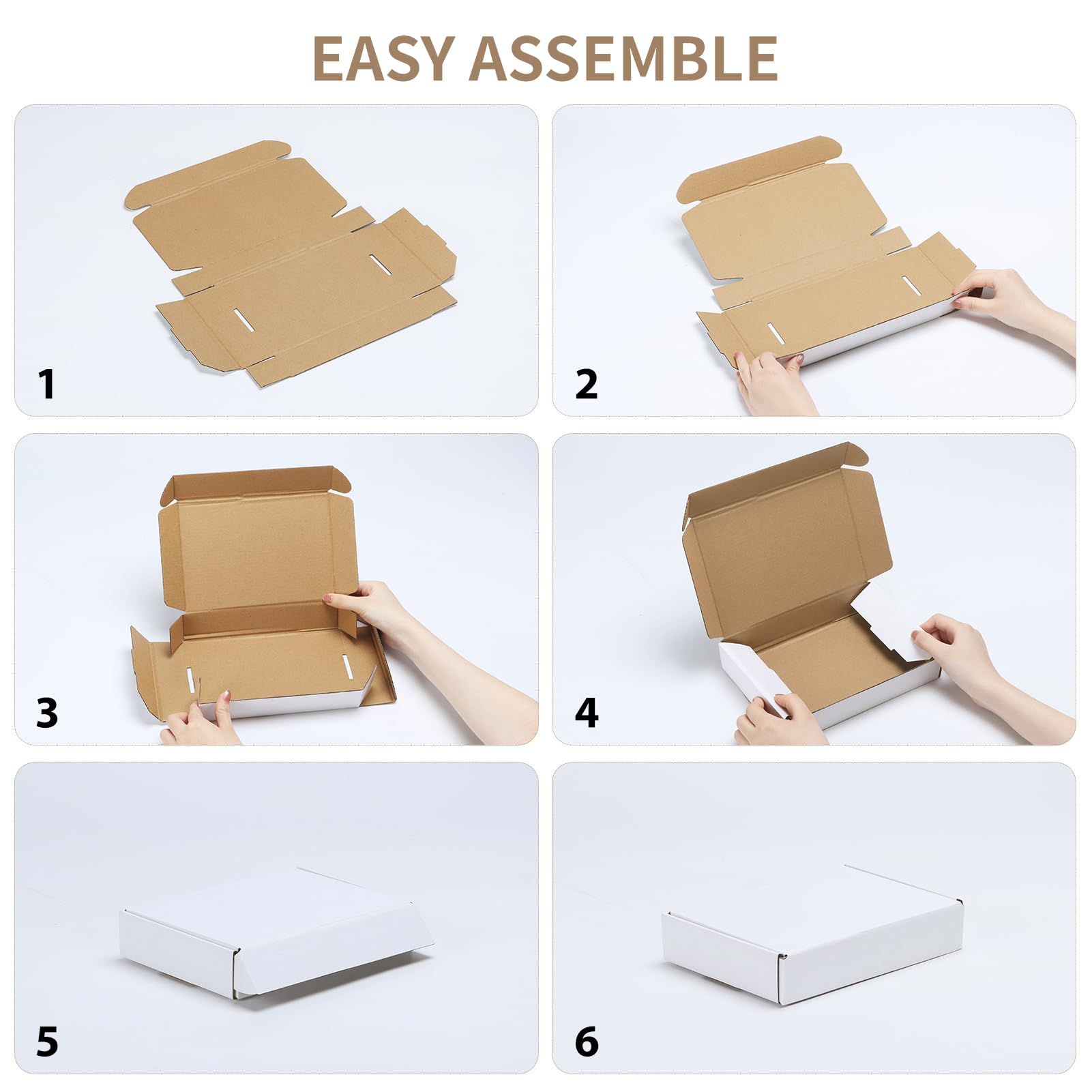 EASY ASSEMBLE

1

2

3

4

5

6