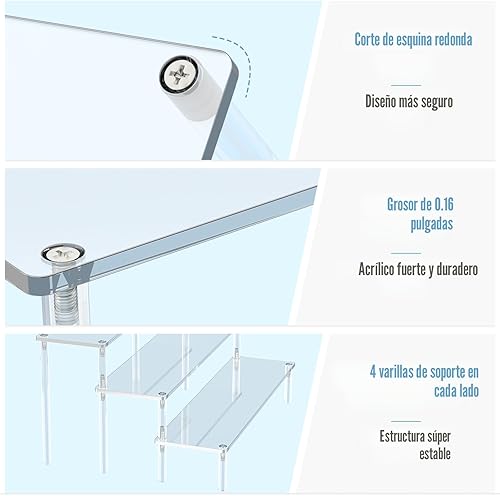 Corte de esquina redonda

Diseño más seguro

Grosor de 0.16 pulgadas

Acrílico fuerte y duradero

4 varillas de soporte en cada lado

Estructura súper estable