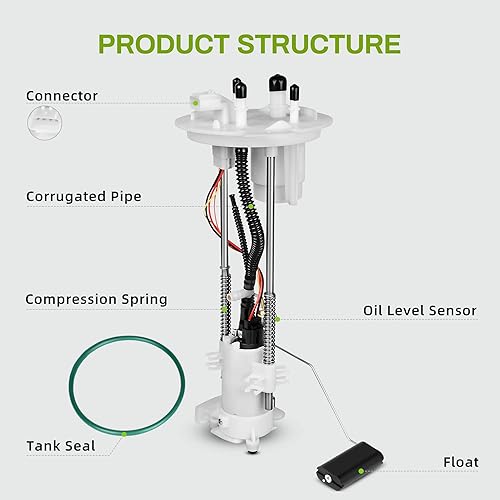 PRODUCT STRUCTURE

Connector

Corrugated Pipe

Compression Spring

Oil Level Sensor

Tank Seal

Float