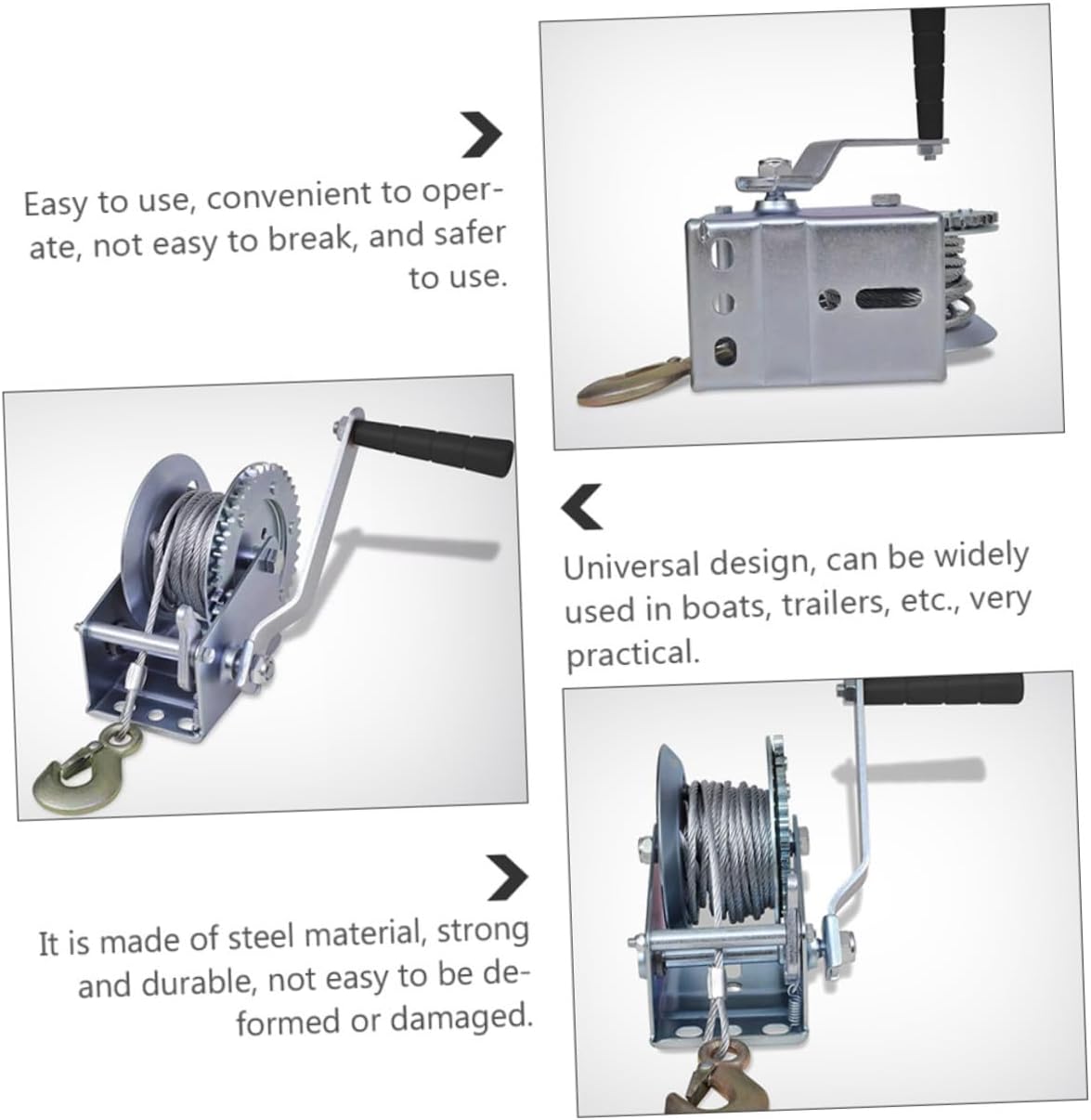 Easy to use, convenient to operate, not easy to break, and safer to use.

Universal design, can be widely used in boats, trailers, etc., very practical.

It is made of steel material, strong and durable, not easy to be deformed or damaged.