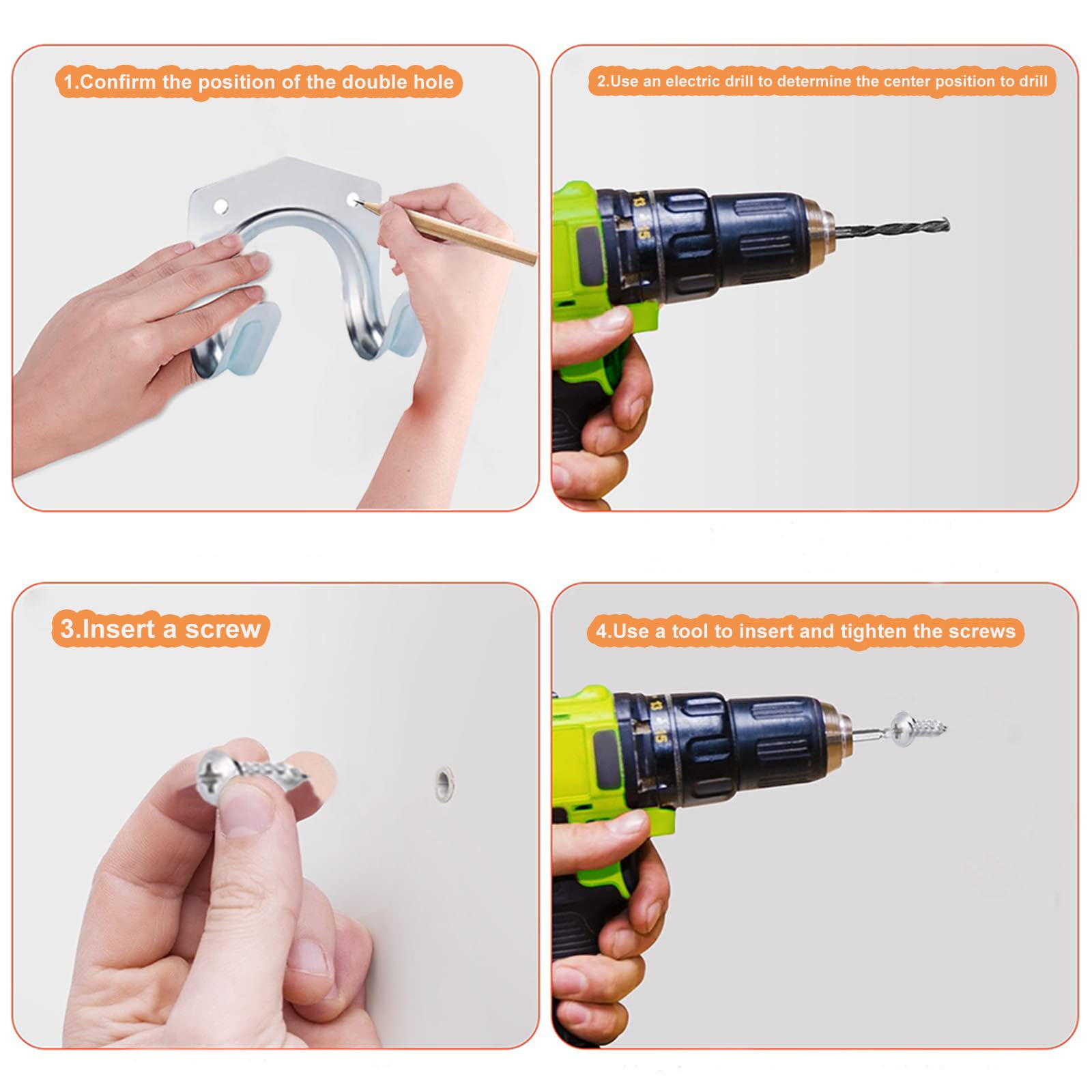 1.Confirm the position of the double hole

2.Use an electric drill to determine the center position to drill

13 15

3.Insert a screw

4.Use a tool to insert and tighten the screws

13 15