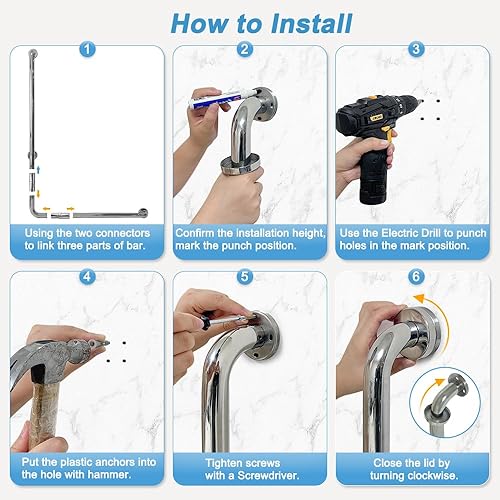 How to Install

1

Using the two connectors to link three parts of bar.

2

Confirm the installation height, mark the punch position.

3

Use the Electric Drill to punch holes in the mark position.

4

Put the plastic anchors into the hole with hammer.

5

Tighten screws with a Screwdriver.

6

Close the lid by turning clockwise.