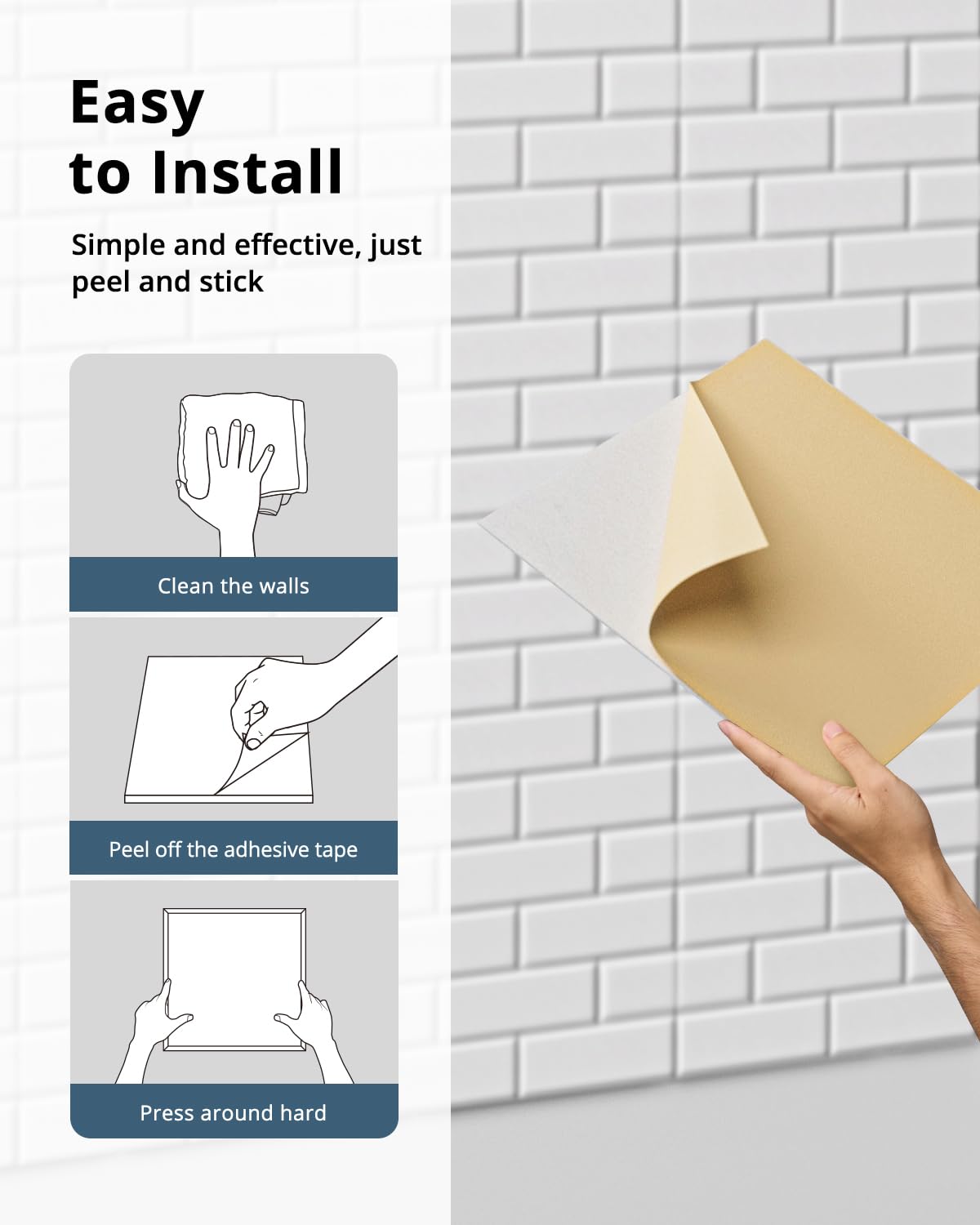 Easy
to Install

Simple and effective, just peel and stick

Clean the walls

Peel off the adhesive tape

Press around hard