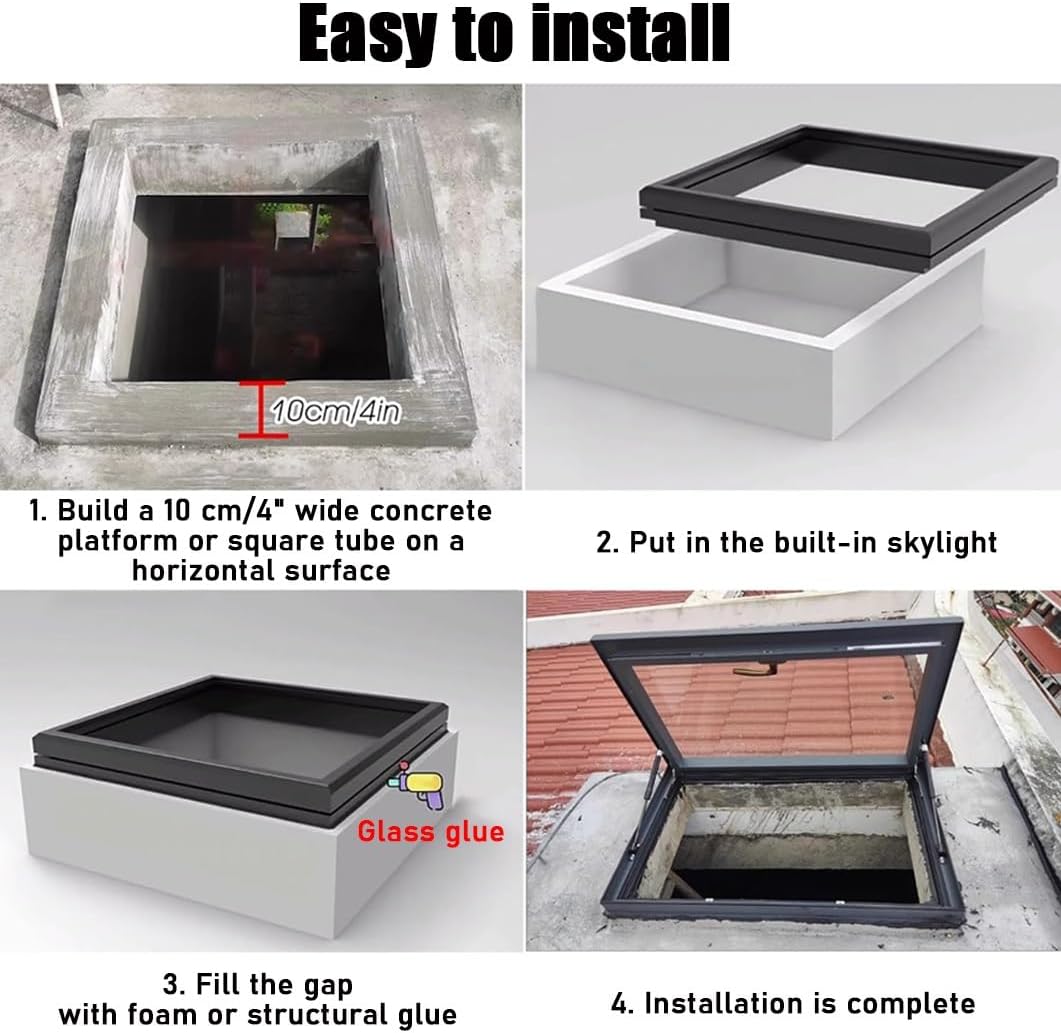 Easy to install

10cm/4in

1. Build a 10 cm/4" wide concrete platform or square tube on a horizontal surface

2. Put in the built-in skylight

Glass glue

3. Fill the gap with foam or structural glue

4. Installation is complete