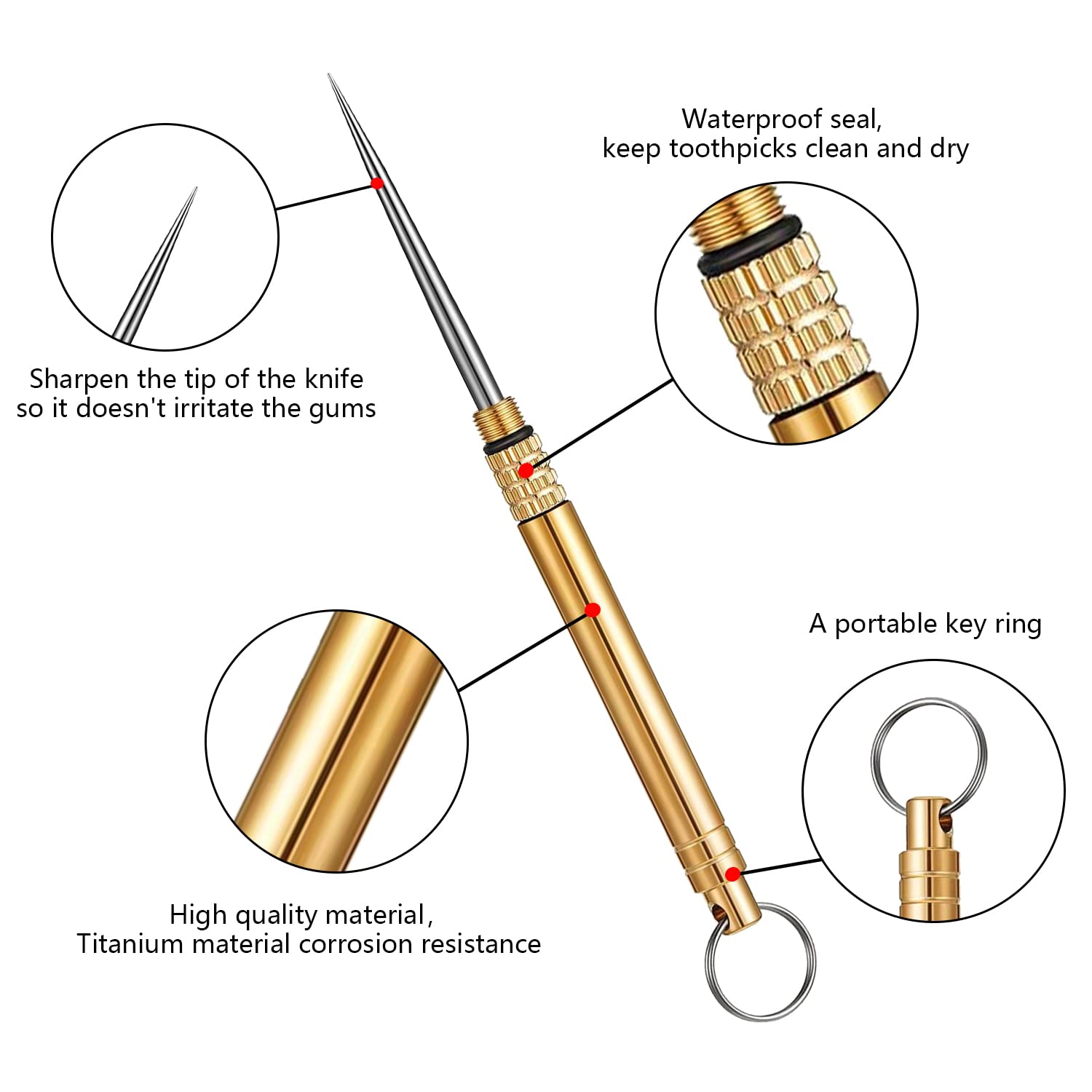 Waterproof seal,
keep toothpicks clean and dry

Sharpen the tip of the knife
so it doesn't irritate the gums

A portable key ring

High quality material,
Titanium material corrosion resistance