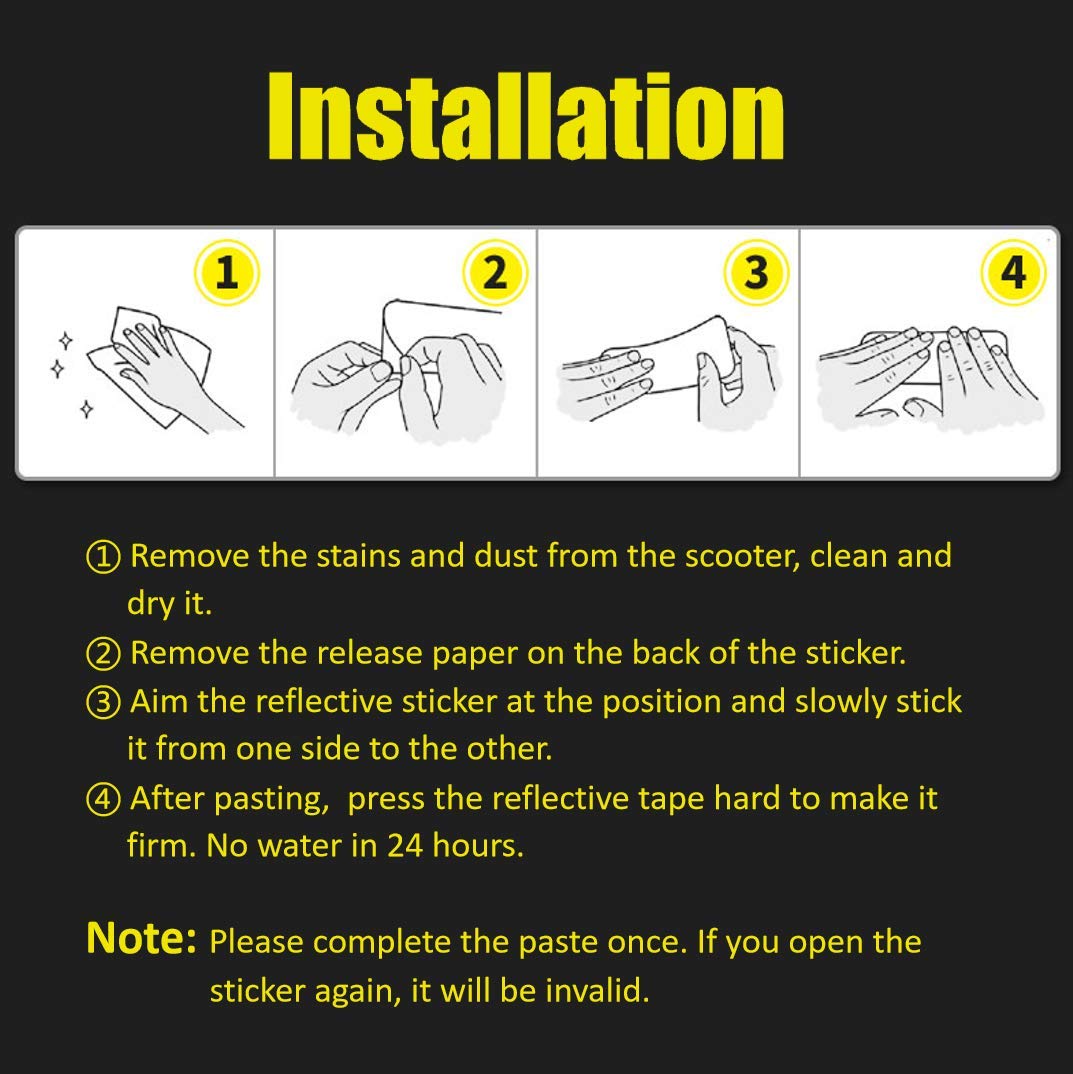 Installation

1 2 3 4

① Remove the stains and dust from the scooter, clean and dry it.
② Remove the release paper on the back of the sticker.
③ Aim the reflective sticker at the position and slowly stick it from one side to the other.
④ After pasting,  press the reflective tape hard to make it firm. No water in 24 hours.

Note: Please complete the paste once. If you open the sticker again, it will be invalid.