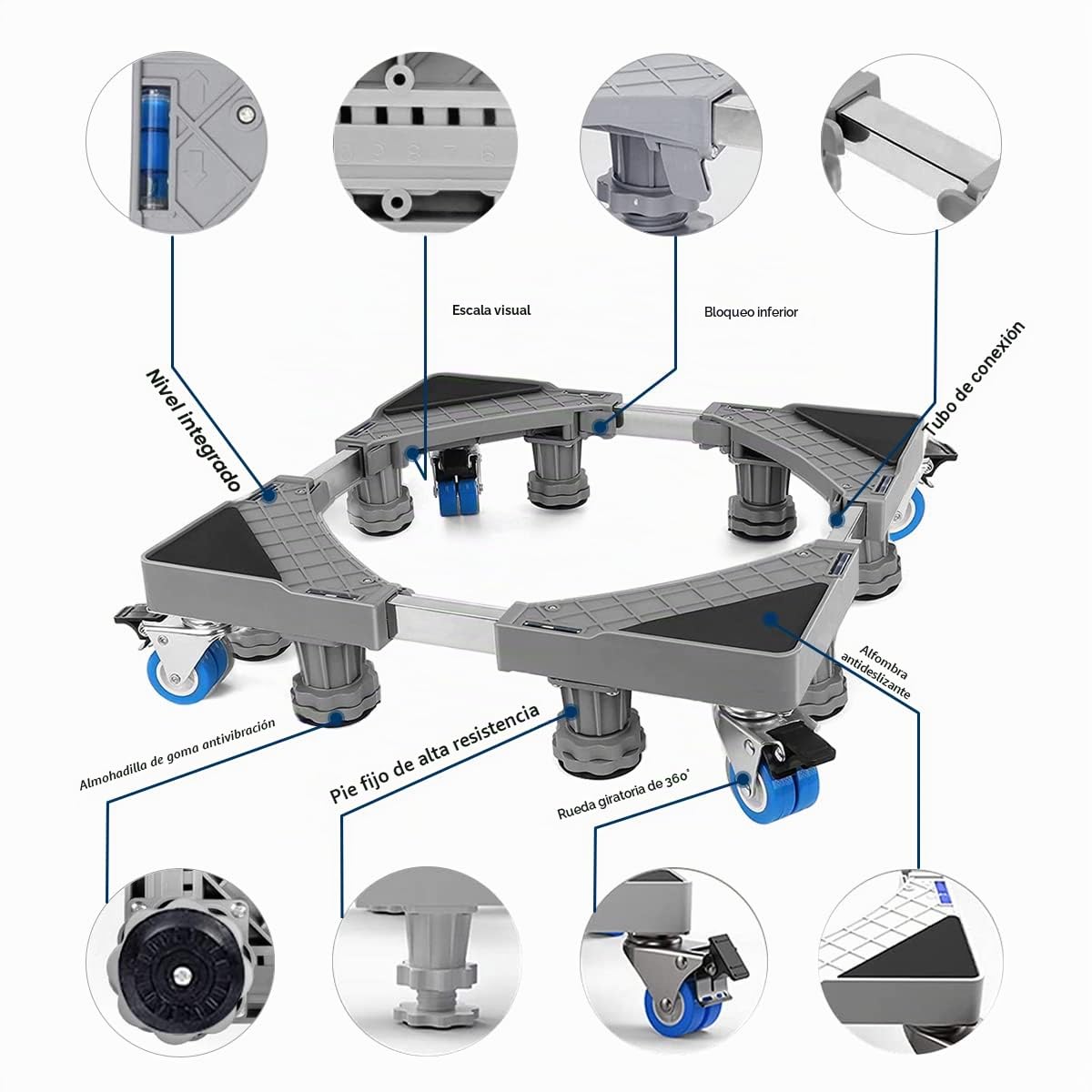 Escala visual

Bloqueo inferior

Nivel integrado

Tubo de conexión

Alfombra antideslizante

Almohadilla de goma antivibración

Pie fijo de alta resistencia

Rueda giratoria de 360°