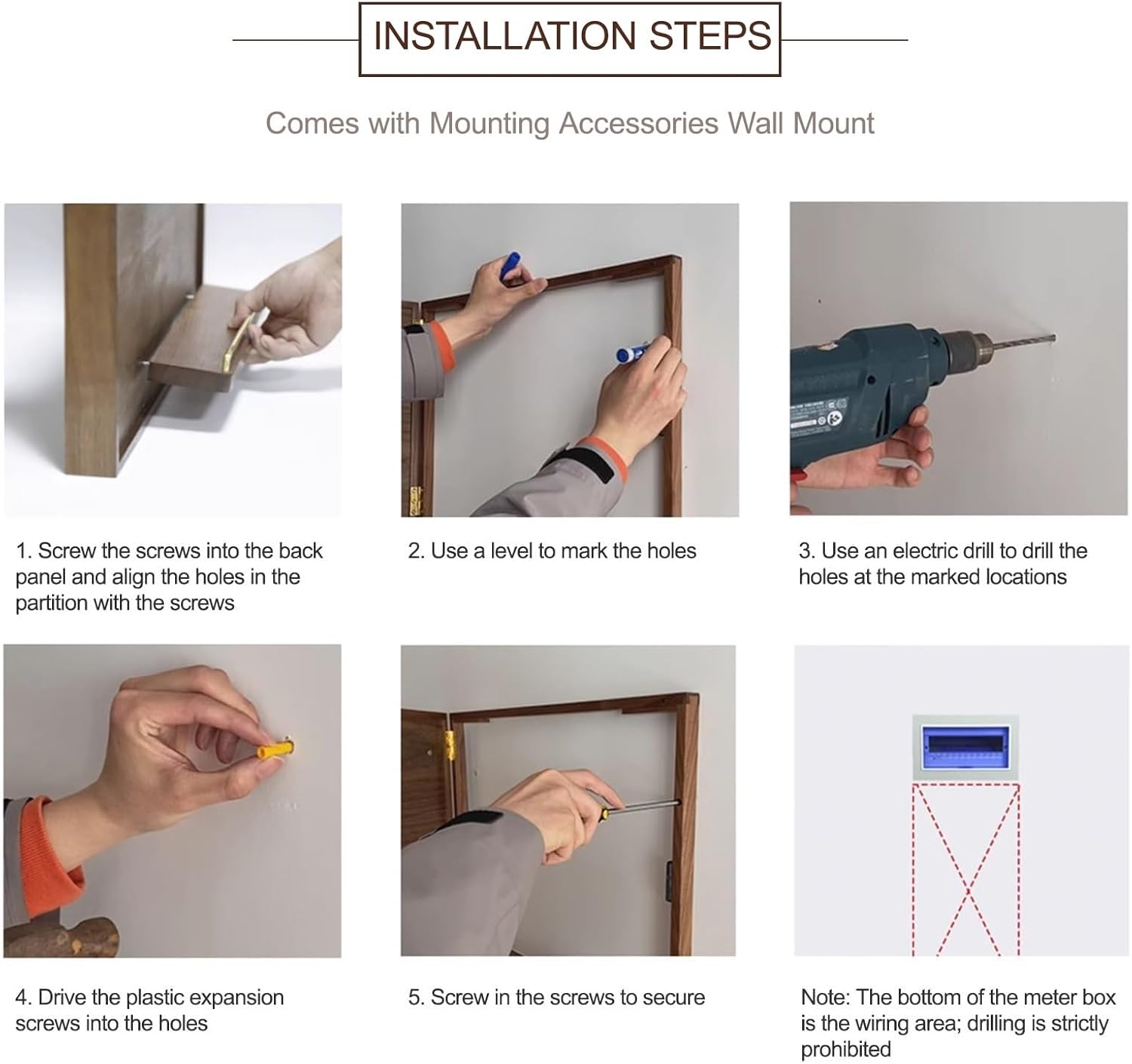 INSTALLATION STEPS

Comes with Mounting Accessories Wall Mount

1. Screw the screws into the back panel and align the holes in the partition with the screws

2. Use a level to mark the holes

3. Use an electric drill to drill the holes at the marked locations

4. Drive the plastic expansion screws into the holes

5. Screw in the screws to secure

Note: The bottom of the meter box is the wiring area; drilling is strictly prohibited