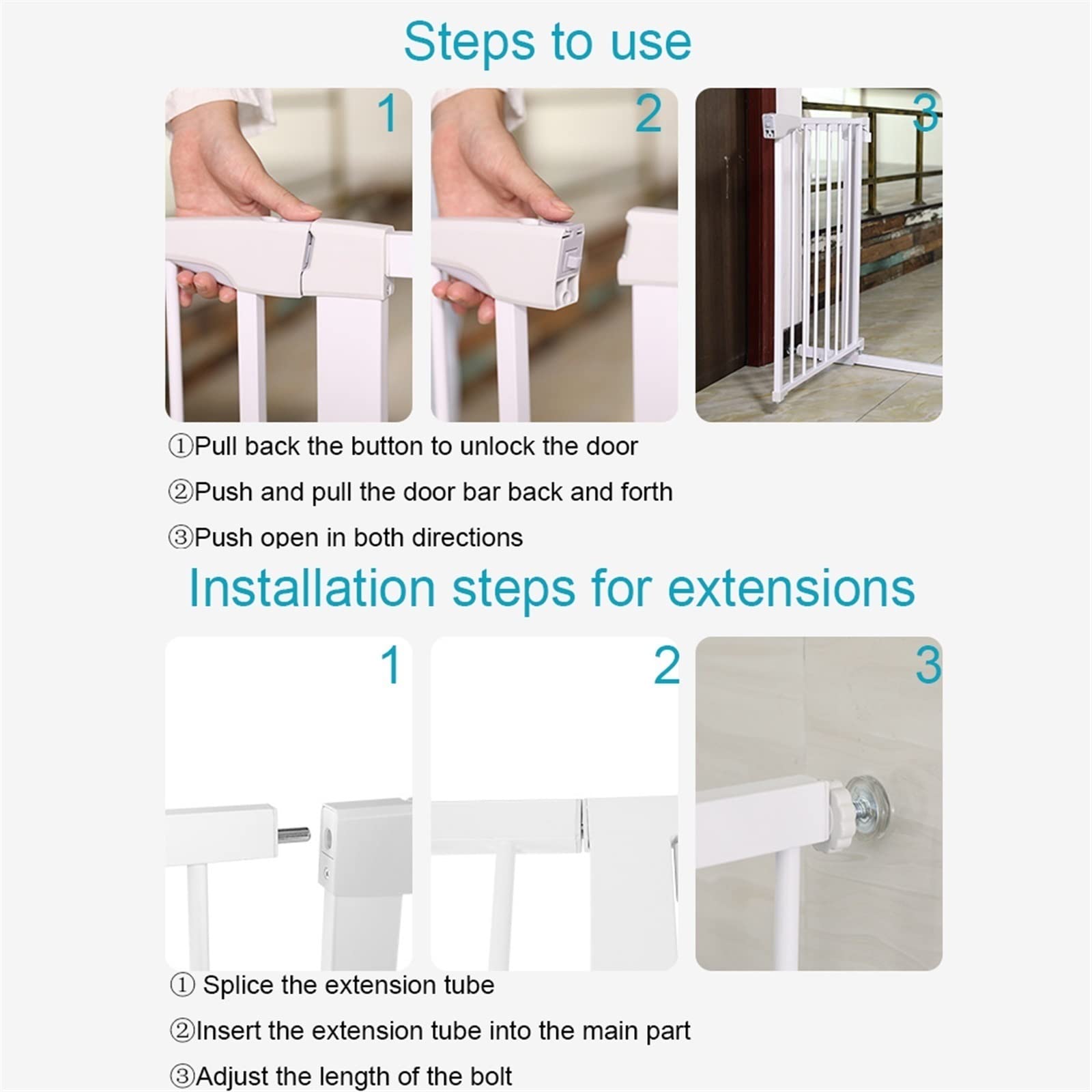 Steps to use

1

2

3

①Pull back the button to unlock the door

②Push and pull the door bar back and forth

③Push open in both directions

Installation steps for extensions

1

2

3

① Splice the extension tube

②Insert the extension tube into the main part

③Adjust the length of the bolt