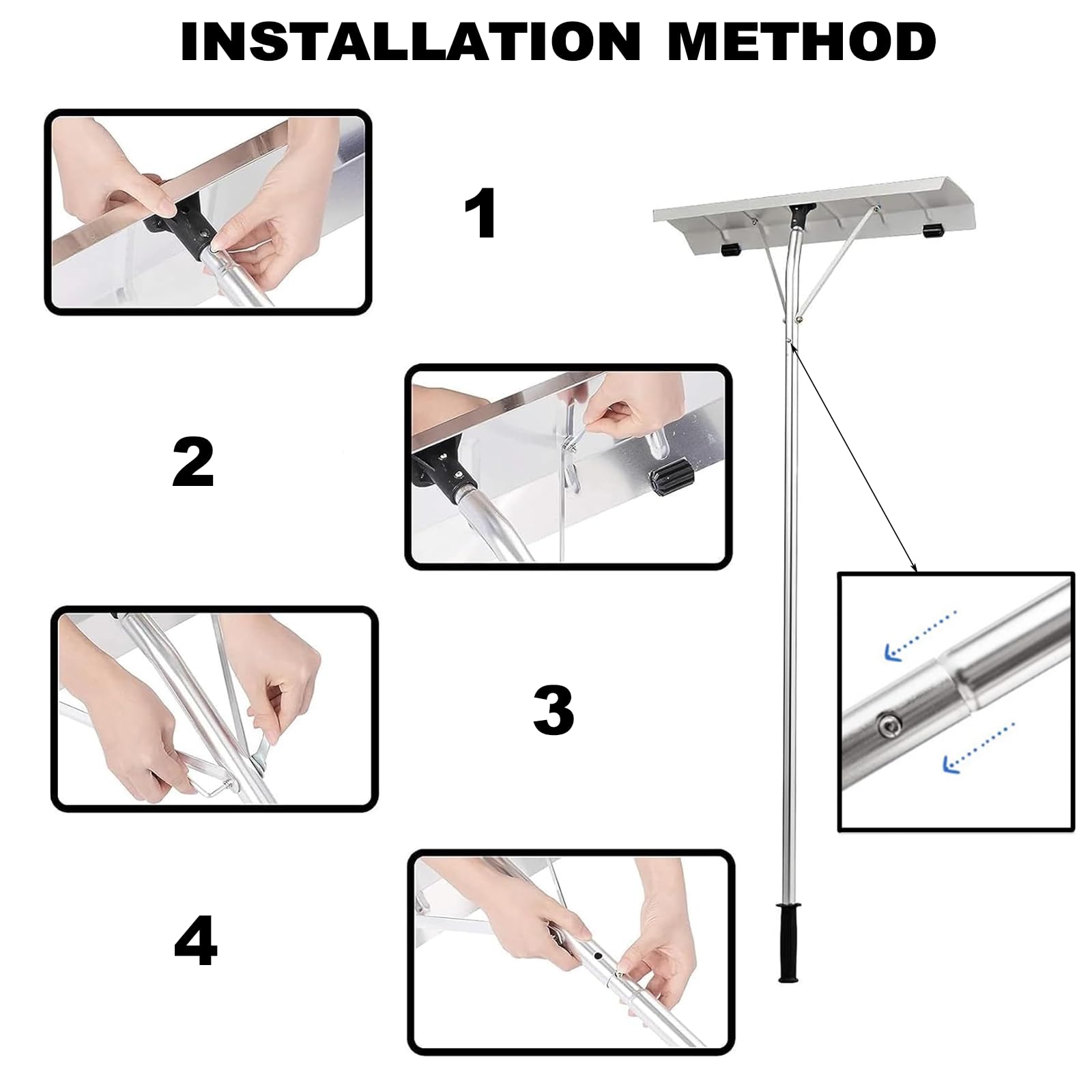 INSTALLATION METHOD

1

2

3

4