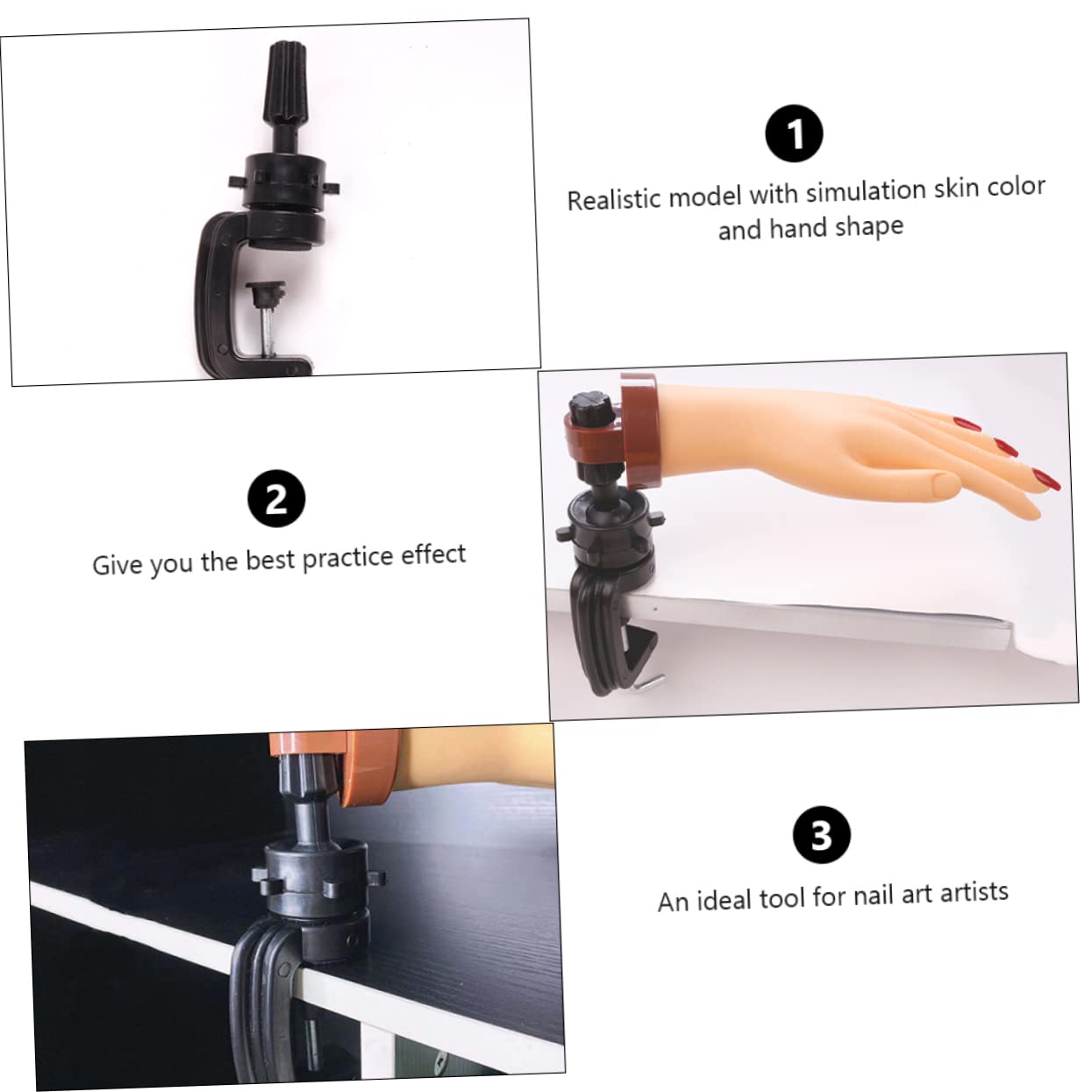 1

Realistic model with simulation skin color and hand shape

2

Give you the best practice effect

3

An ideal tool for nail art artists