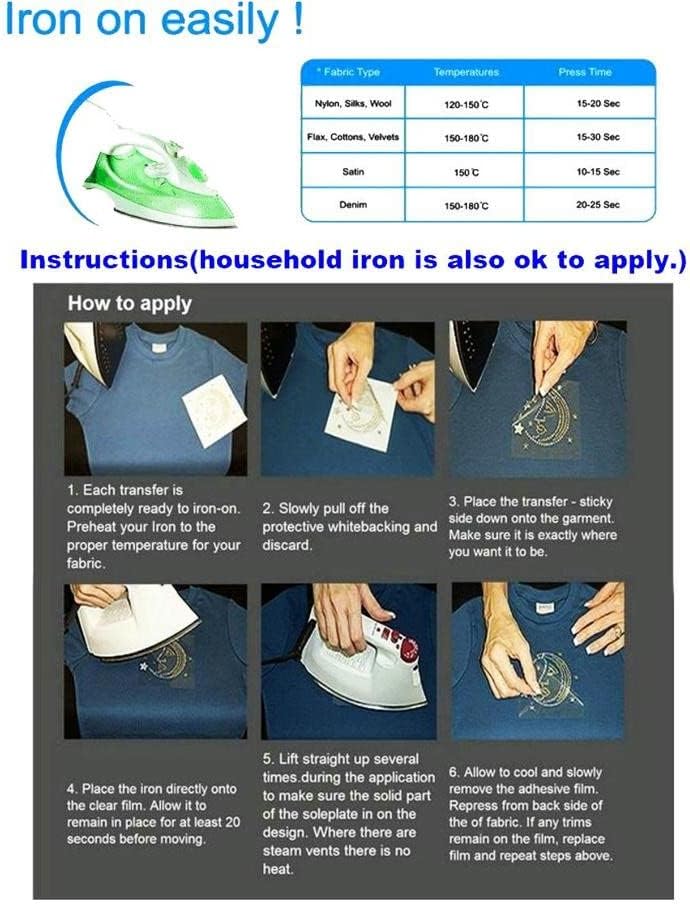 Iron on easily !

| * Fabric Type | Temperatures | Press Time |
|---|---|---|
| Nylon, Silks, Wool | 120-150°C | 15-20 Sec |
| Flax, Cottons, Velvets | 150-180°C | 15-30 Sec |
| Satin | 150°C | 10-15 Sec |
| Denim | 150-180°C | 20-25 Sec |

Instructions(household iron is also ok to apply.)

How to apply

1. Each transfer is completely ready to iron-on. Preheat your Iron to the proper temperature for your fabric.

2. Slowly pull off the protective whitebacking and discard.

3. Place the transfer - sticky side down onto the garment. Make sure it is exactly where you want it to be.

4. Place the iron directly onto the clear film. Allow it to remain in place for at least 20 seconds before moving.

5. Lift straight up several times.during the application to make sure the solid part of the soleplate in on the design. Where there are steam vents there is no heat.

6. Allow to cool and slowly remove the adhesive film. Repress from back side of the of fabric. If any trims remain on the film, replace film and repeat steps above.