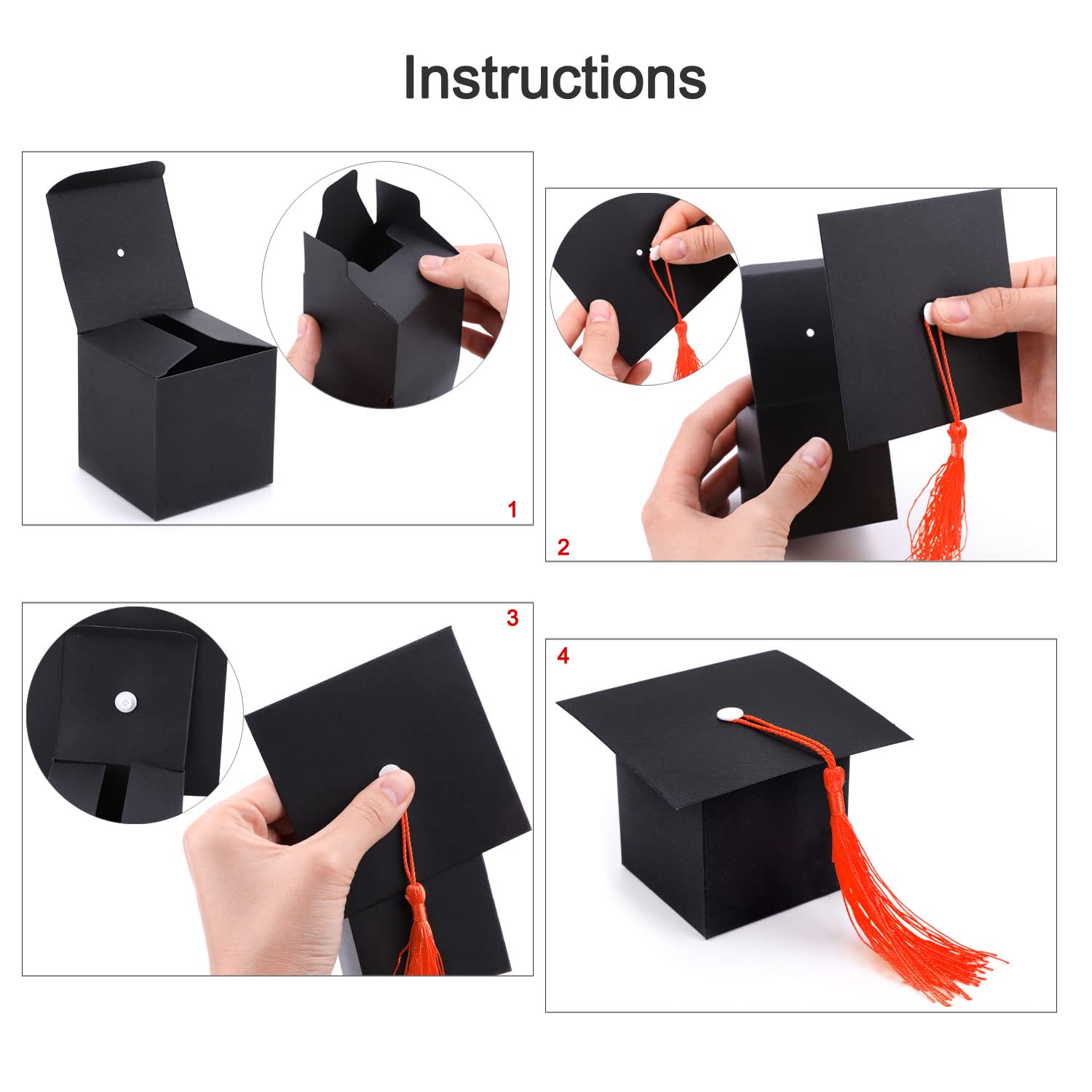 Instructions

1

2

3

4