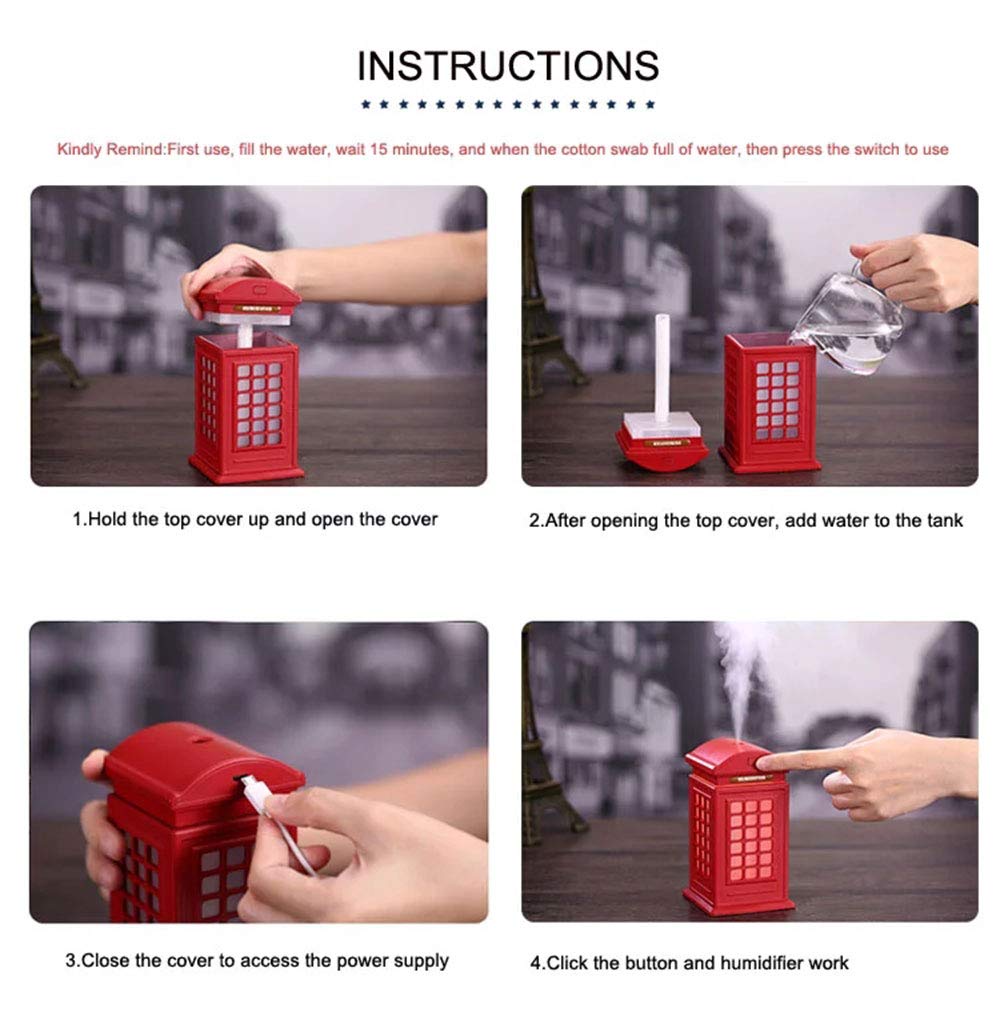 INSTRUCTIONS

Kindly Remind:First use, fill the water, wait 15 minutes, and when the cotton swab full of water, then press the switch to use

1.Hold the top cover up and open the cover

2.After opening the top cover, add water to the tank

3.Close the cover to access the power supply

4.Click the button and humidifier work