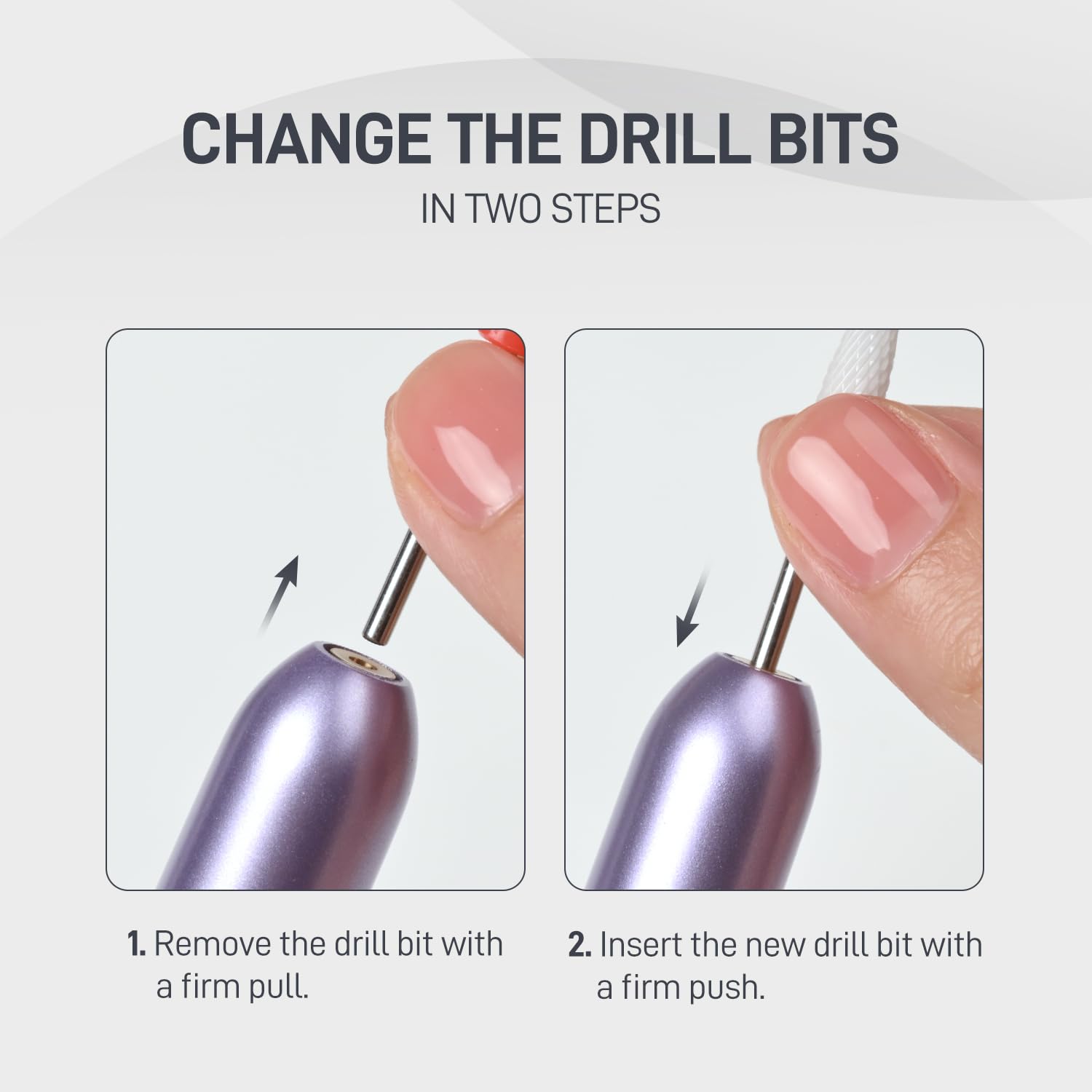 CHANGE THE DRILL BITS
IN TWO STEPS

1. Remove the drill bit with a firm pull.

2. Insert the new drill bit with a firm push.