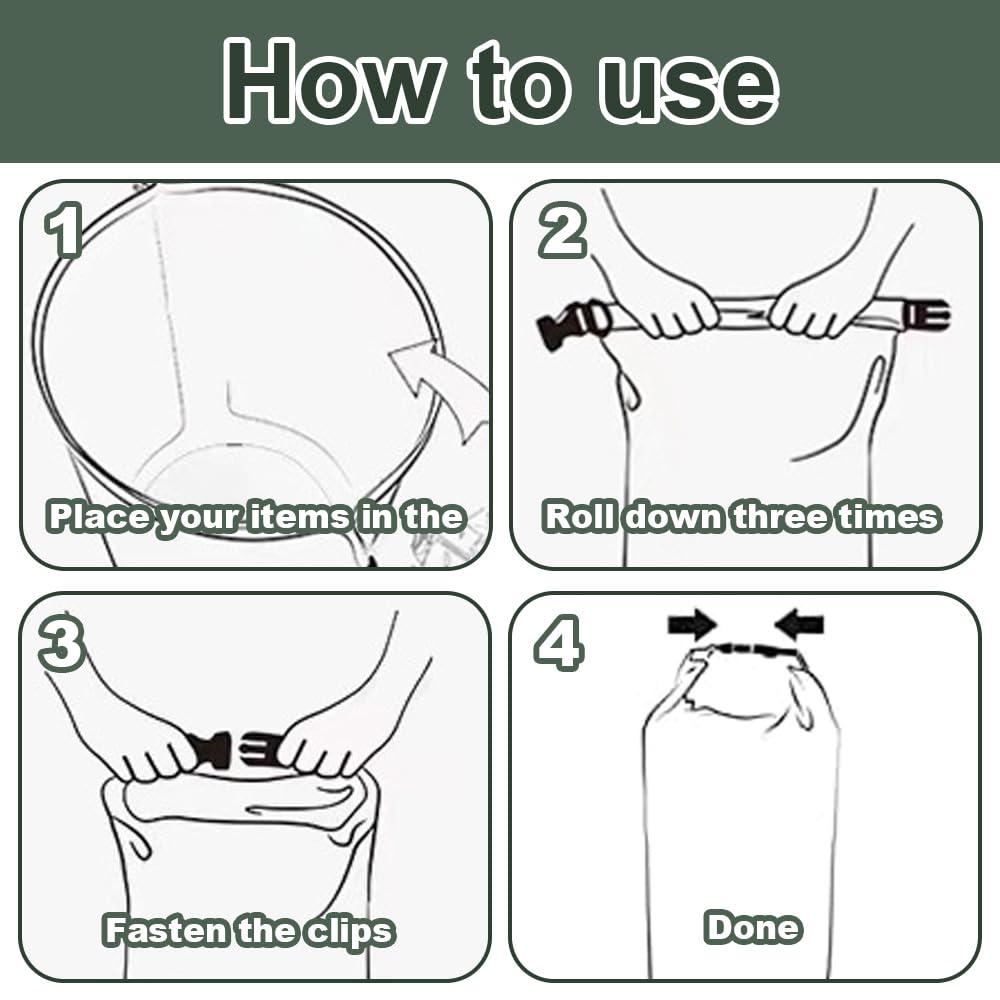 How to use

1

Place your items in the

2

Roll down three times

3

Fasten the clips

4

Done