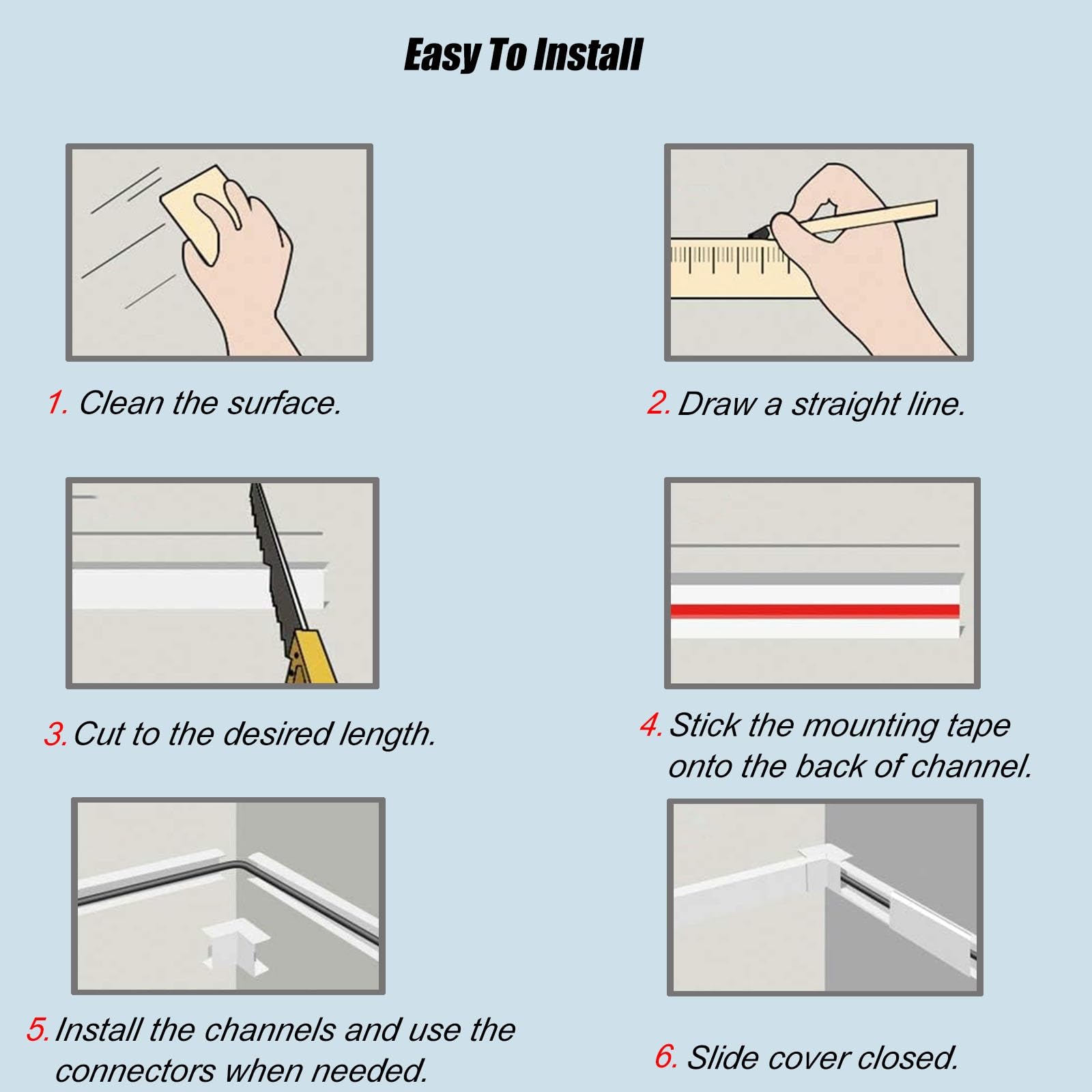 Easy To Install

1. Clean the surface.

2. Draw a straight line.

3. Cut to the desired length.

4. Stick the mounting tape onto the back of channel.

5. Install the channels and use the connectors when needed.

6. Slide cover closed.