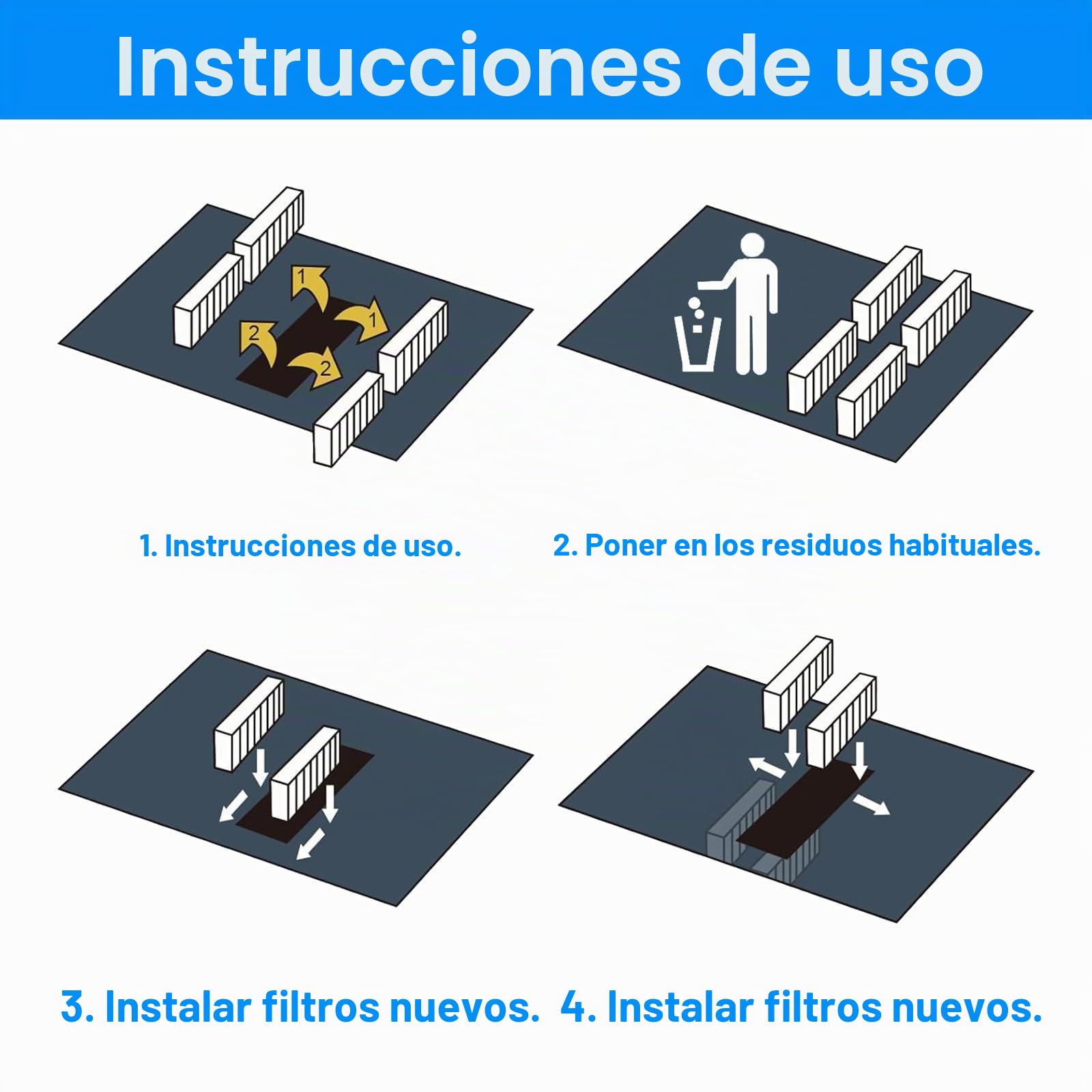 Instrucciones de uso

1
1
2
2

1. Instrucciones de uso.

2. Poner en los residuos habituales.

3. Instalar filtros nuevos.

4. Instalar filtros nuevos.