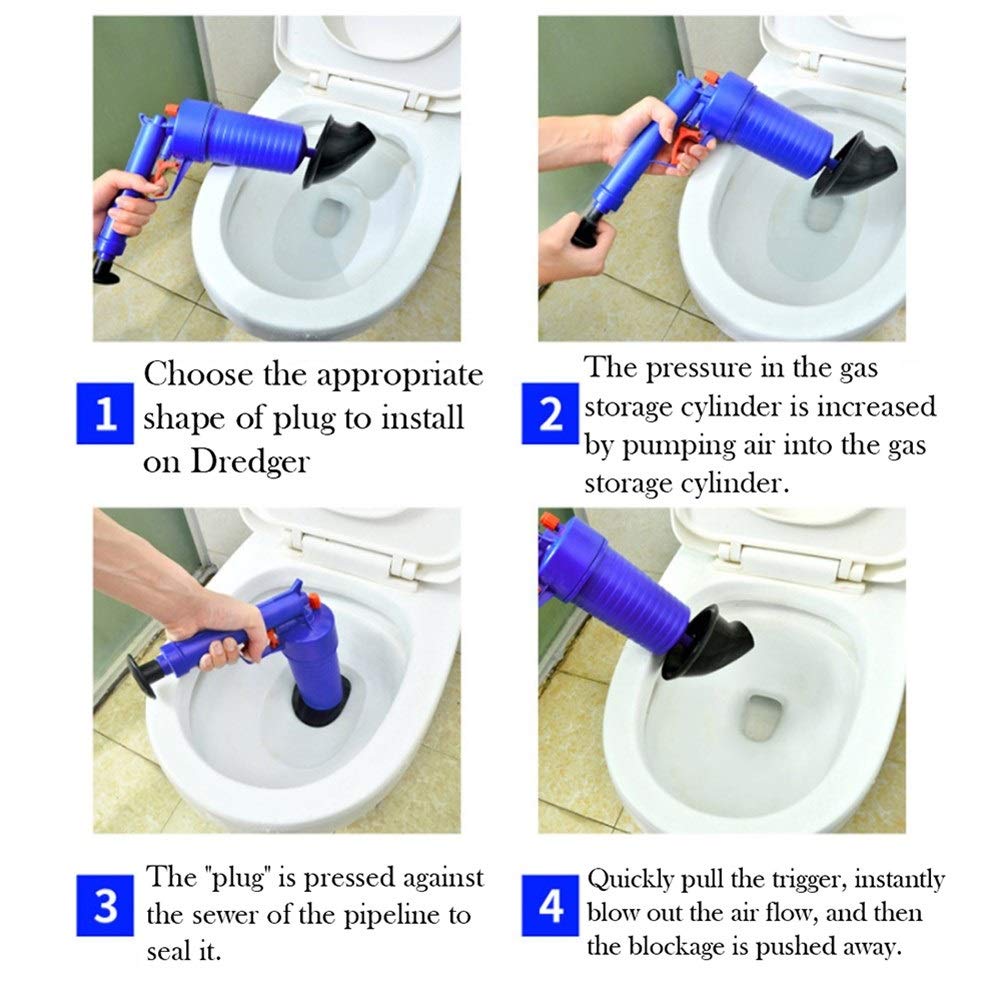 1 Choose the appropriate shape of plug to install on Dredger

2 The pressure in the gas storage cylinder is increased by pumping air into the gas storage cylinder.

3 The "plug" is pressed against the sewer of the pipeline to seal it.

4 Quickly pull the trigger, instantly blow out the air flow, and then the blockage is pushed away.