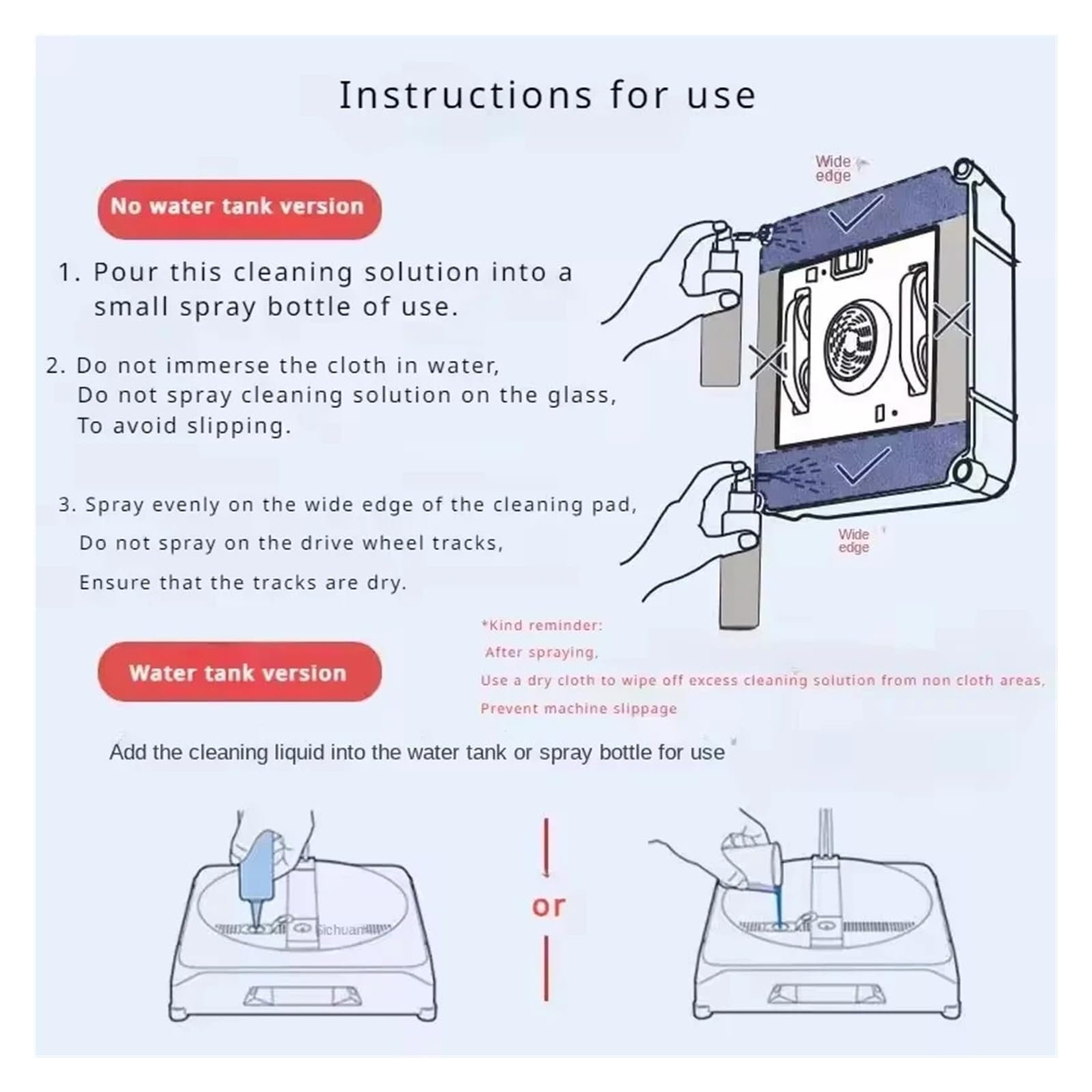 Instructions for use

No water tank version

1. Pour this cleaning solution into a small spray bottle of use.

2. Do not immerse the cloth in water,
Do not spray cleaning solution on the glass,
To avoid slipping.

3. Spray evenly on the wide edge of the cleaning pad,
Do not spray on the drive wheel tracks,
Ensure that the tracks are dry.

Wide edge

Wide edge

*Kind reminder:
After spraying,
Use a dry cloth to wipe off excess cleaning solution from non cloth areas,
Prevent machine slippage

Water tank version

Add the cleaning liquid into the water tank or spray bottle for use

Sichuan

or