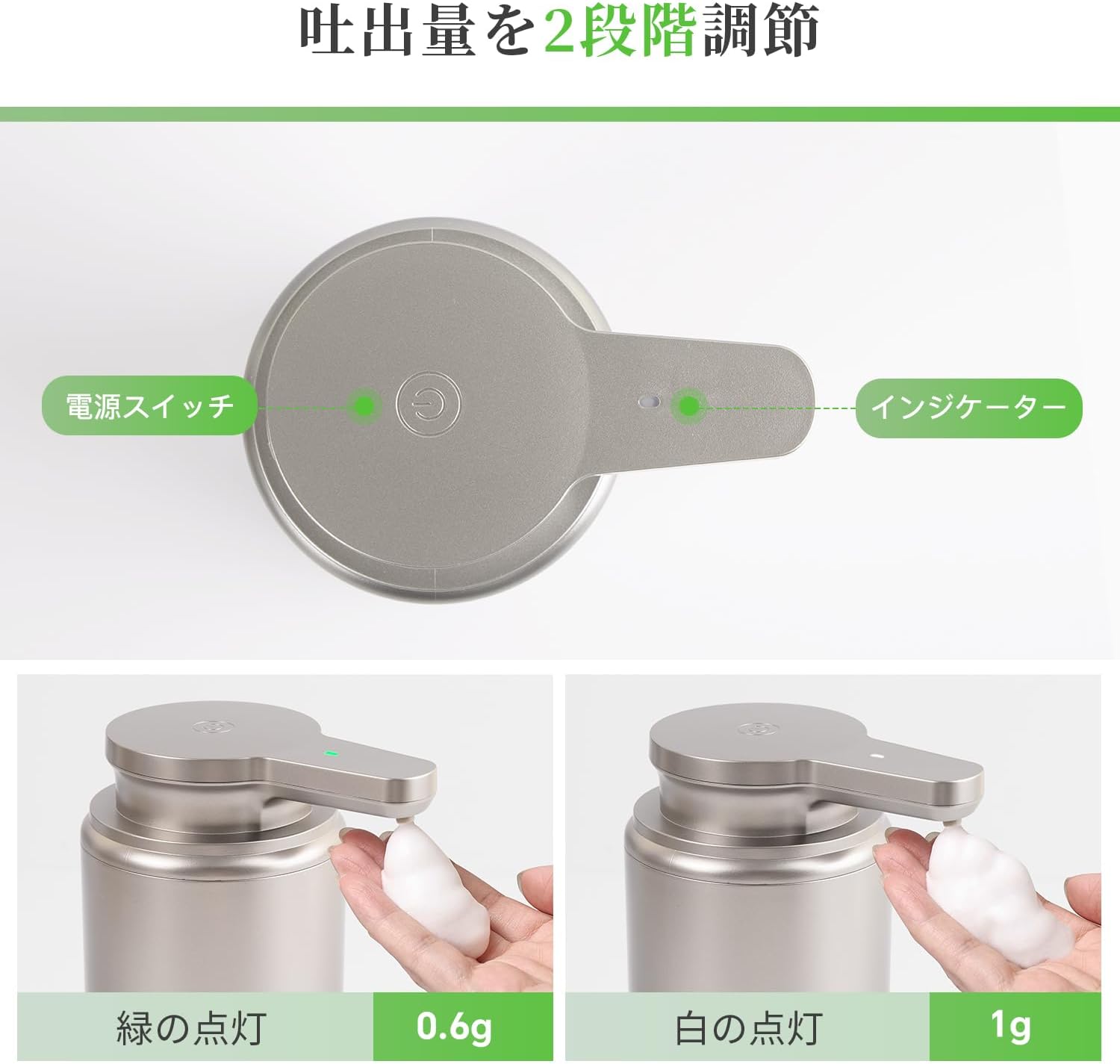 吐出量を2段階調節

電源スイッチ

インジケーター

緑の点灯 0.6g

白の点灯 1g