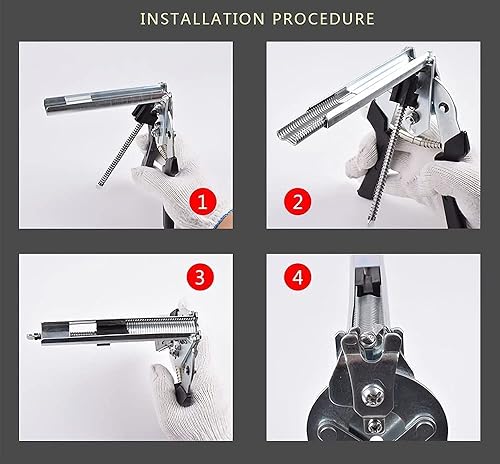 INSTALLATION PROCEDURE

1

2

3

4