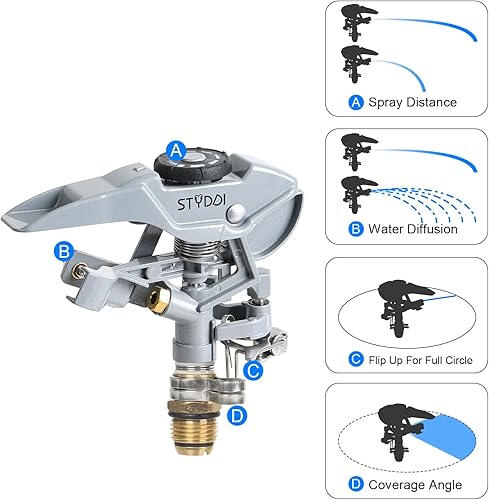 A
STYDDI
B
C
D

A Spray Distance

B Water Diffusion

C Flip Up For Full Circle

D Coverage Angle