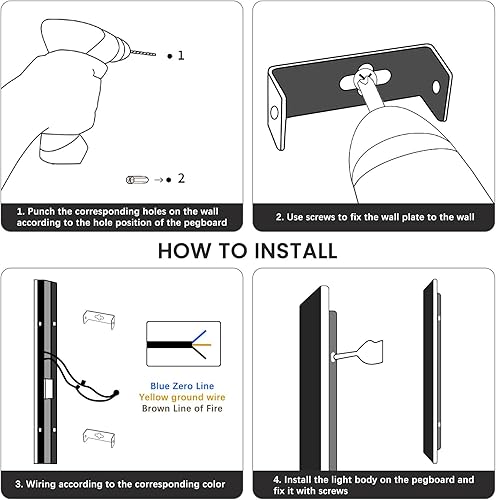 1

2

1. Punch the corresponding holes on the wall according to the hole position of the pegboard

2. Use screws to fix the wall plate to the wall

HOW TO INSTALL

Blue Zero Line
Yellow ground wire
Brown Line of Fire

3. Wiring according to the corresponding color

4. Install the light body on the pegboard and fix it with screws