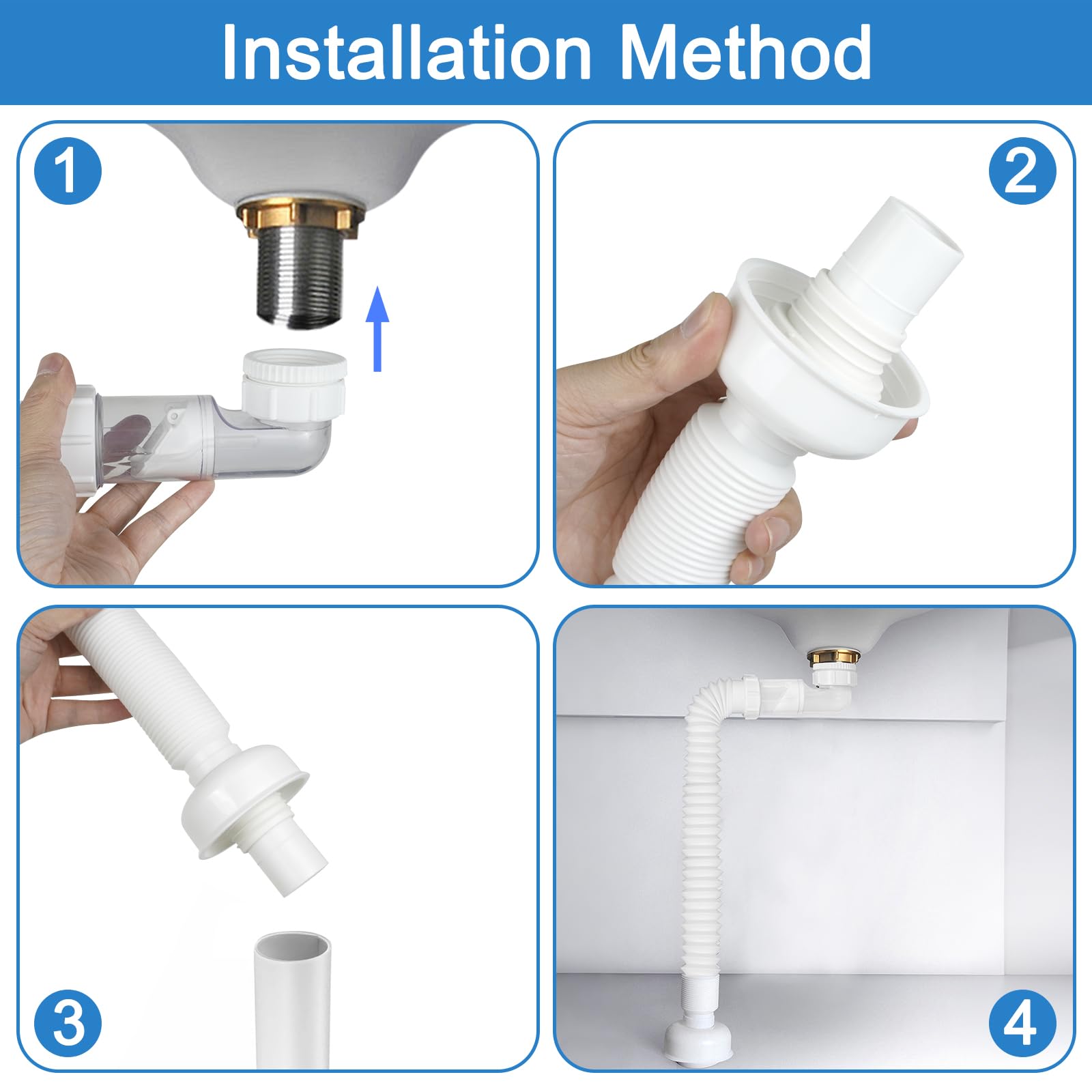 Installation Method

1

2

3

4