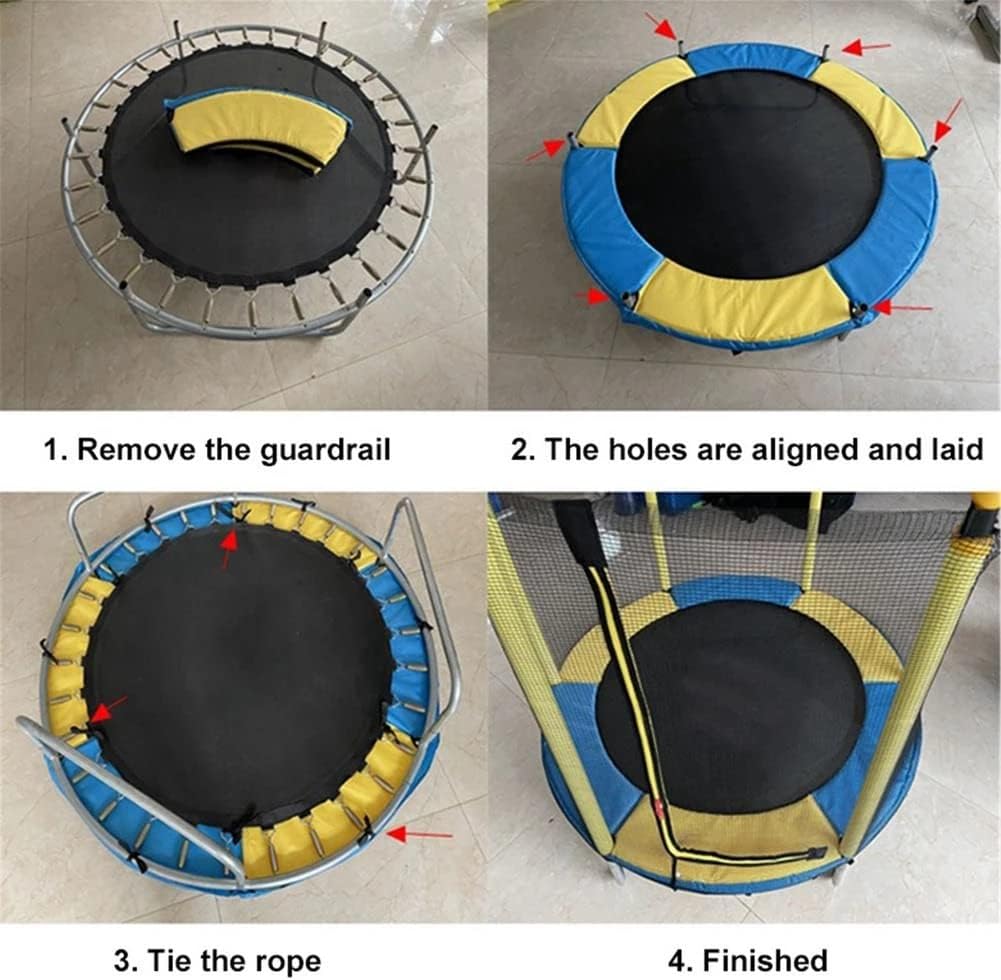 1. Remove the guardrail

2. The holes are aligned and laid

3. Tie the rope

4. Finished