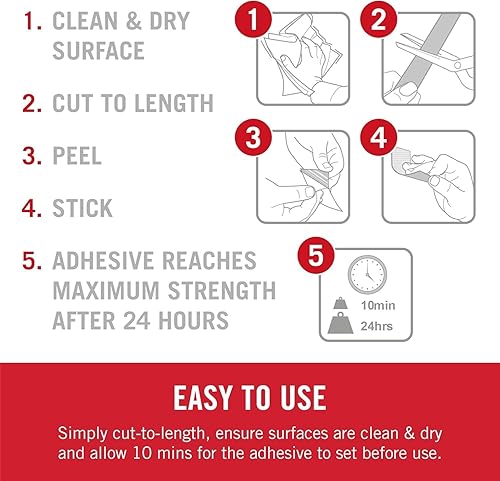 1. CLEAN & DRY SURFACE

2. CUT TO LENGTH

3. PEEL

4. STICK

5. ADHESIVE REACHES MAXIMUM STRENGTH AFTER 24 HOURS

1

2

3

4

5

10min

24hrs

EASY TO USE

Simply cut-to-length, ensure surfaces are clean & dry and allow 10 mins for the adhesive to set before use.