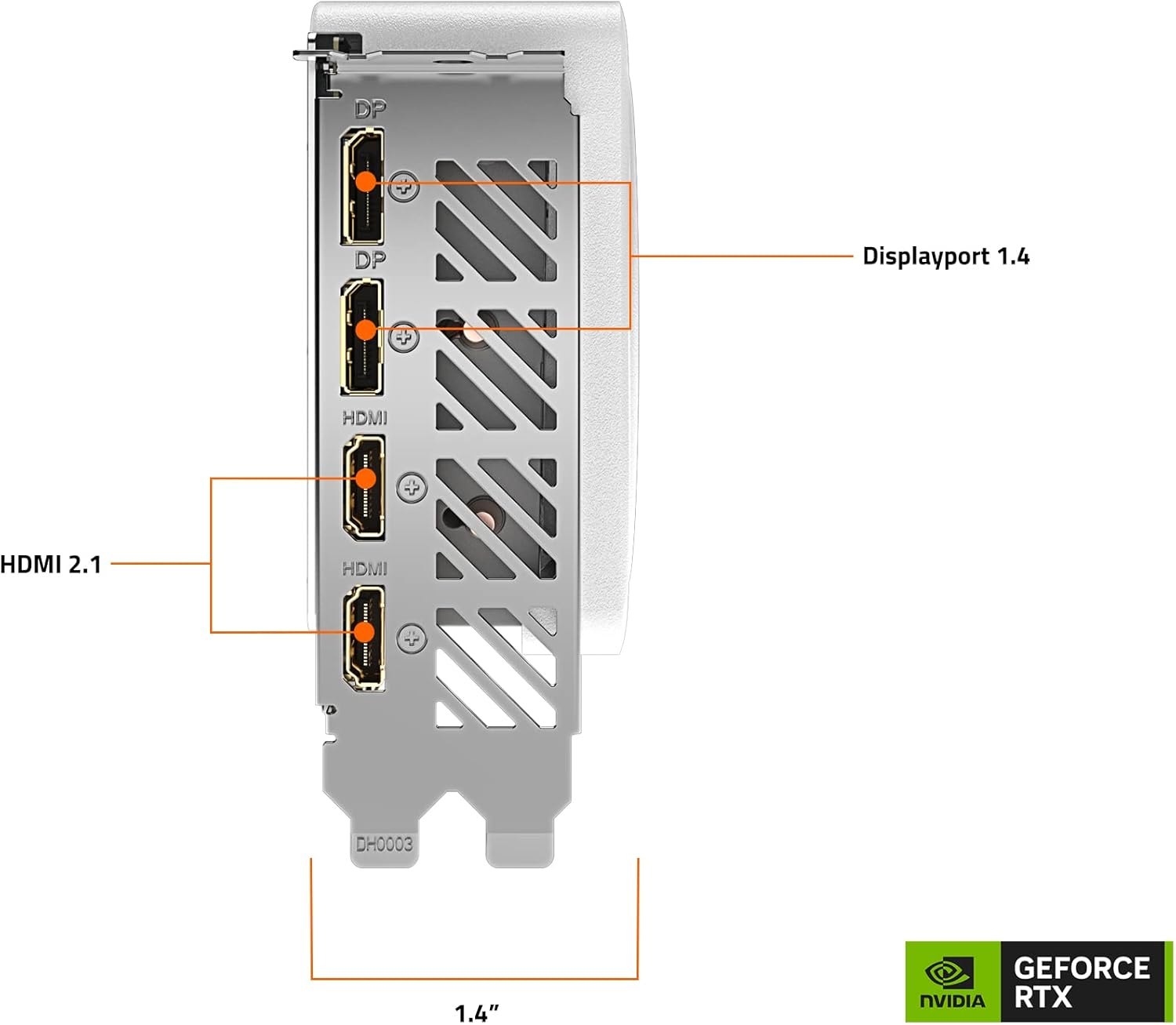 DP

DP

Displayport 1.4

HDMI

HDMI 2.1

HDMI

DH0003

1.4"

NVIDIA

GEFORCE RTX