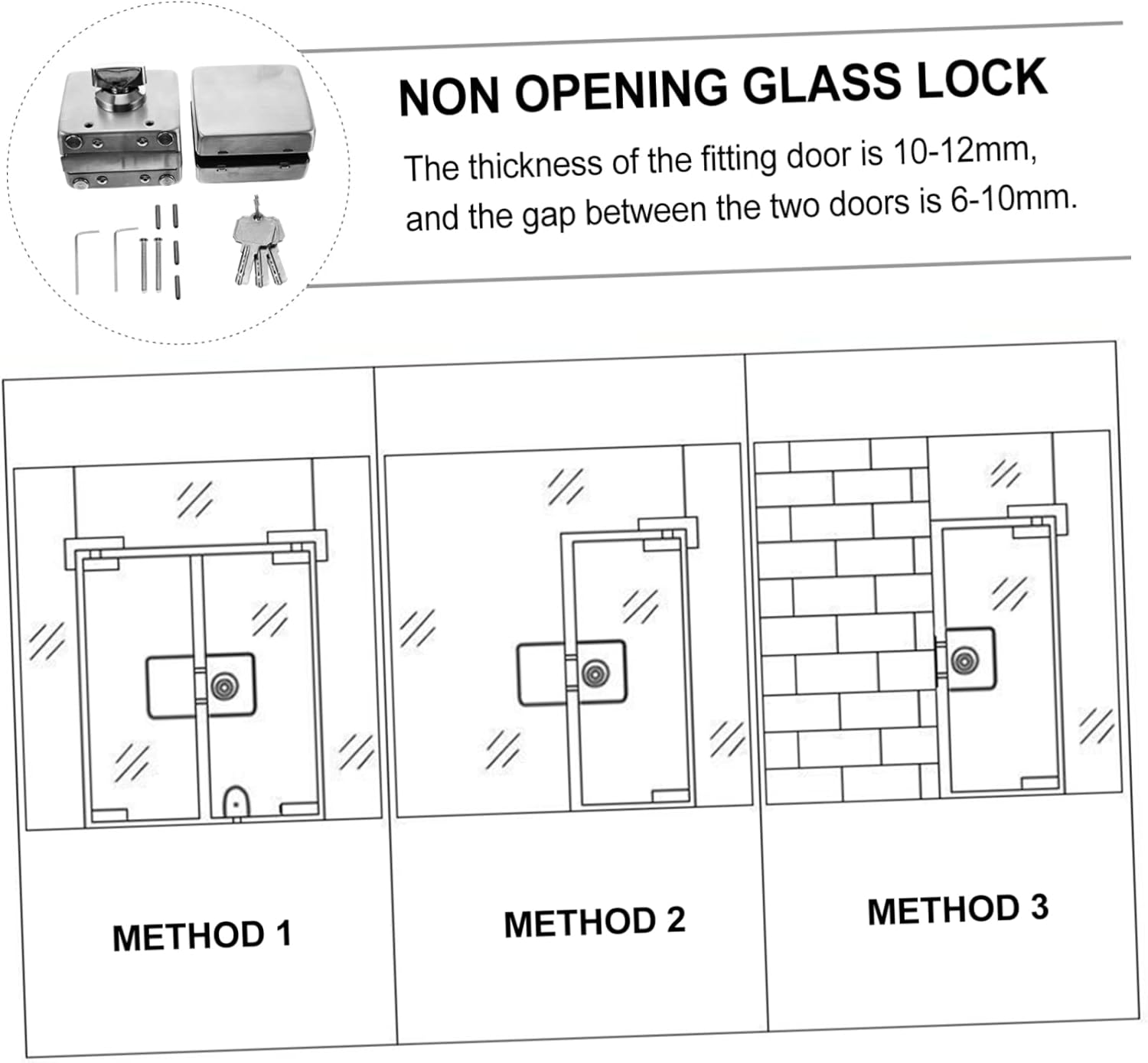 NON OPENING GLASS LOCK

The thickness of the fitting door is 10-12mm, and the gap between the two doors is 6-10mm.

METHOD 1

METHOD 2

METHOD 3