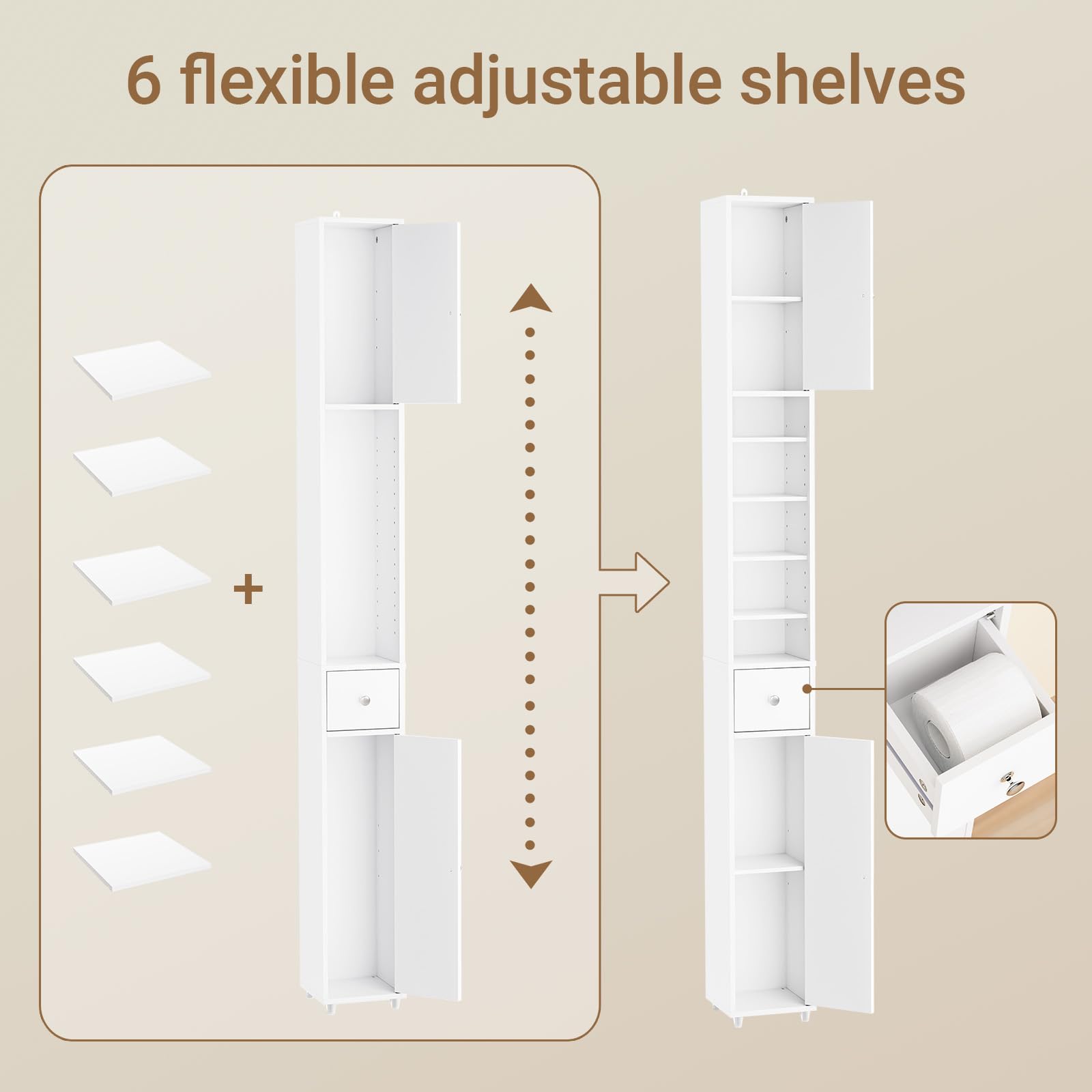 6 flexible adjustable shelves

+