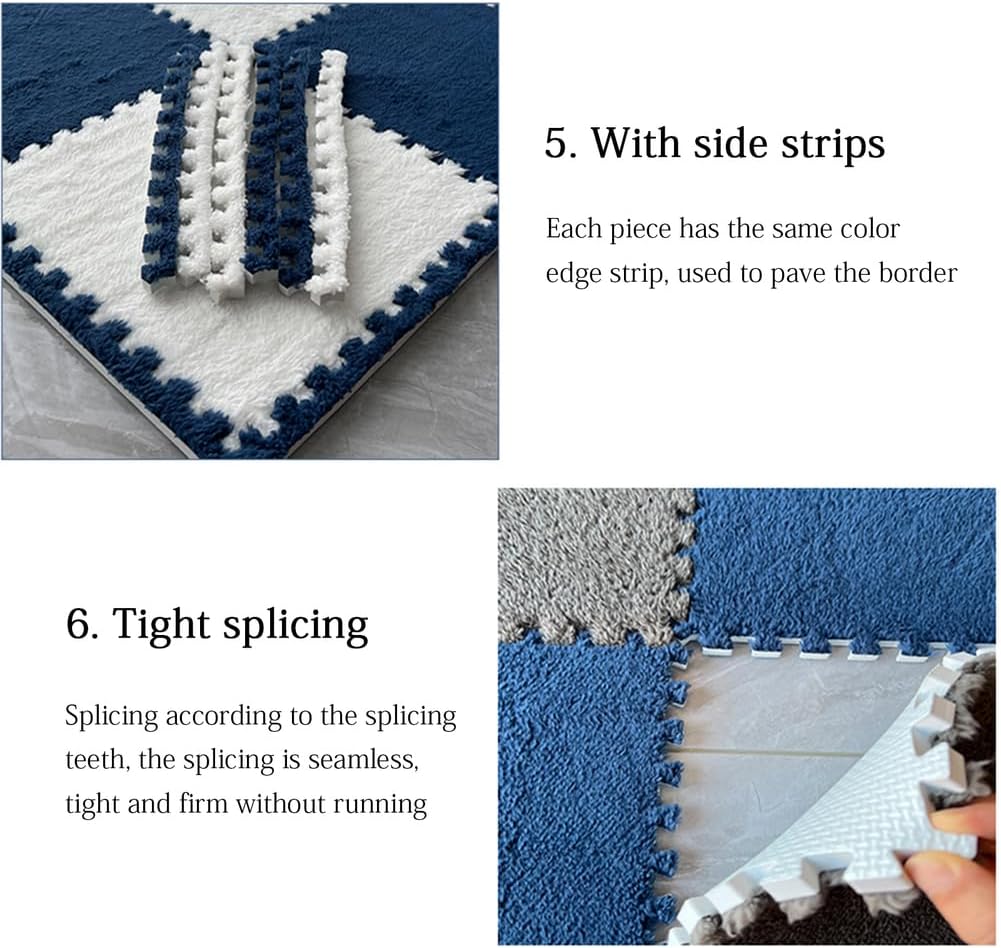 5. With side strips

Each piece has the same color edge strip, used to pave the border

6. Tight splicing

Splicing according to the splicing teeth, the splicing is seamless, tight and firm without running