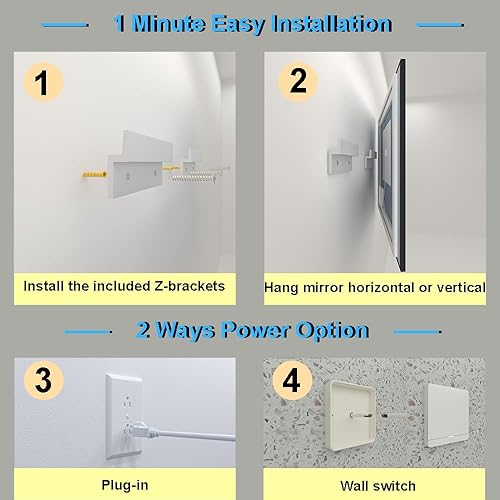 1 Minute Easy Installation

1

Install the included Z-brackets

2

Hang mirror horizontal or vertical

2 Ways Power Option

3

Plug-in

4

Wall switch