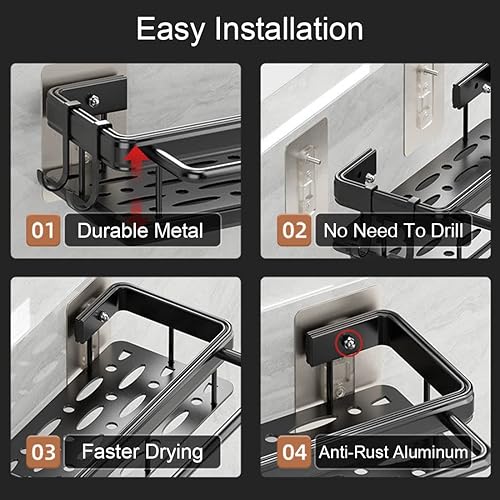 Easy Installation

01 Durable Metal

02 No Need To Drill

03 Faster Drying

04 Anti-Rust Aluminum