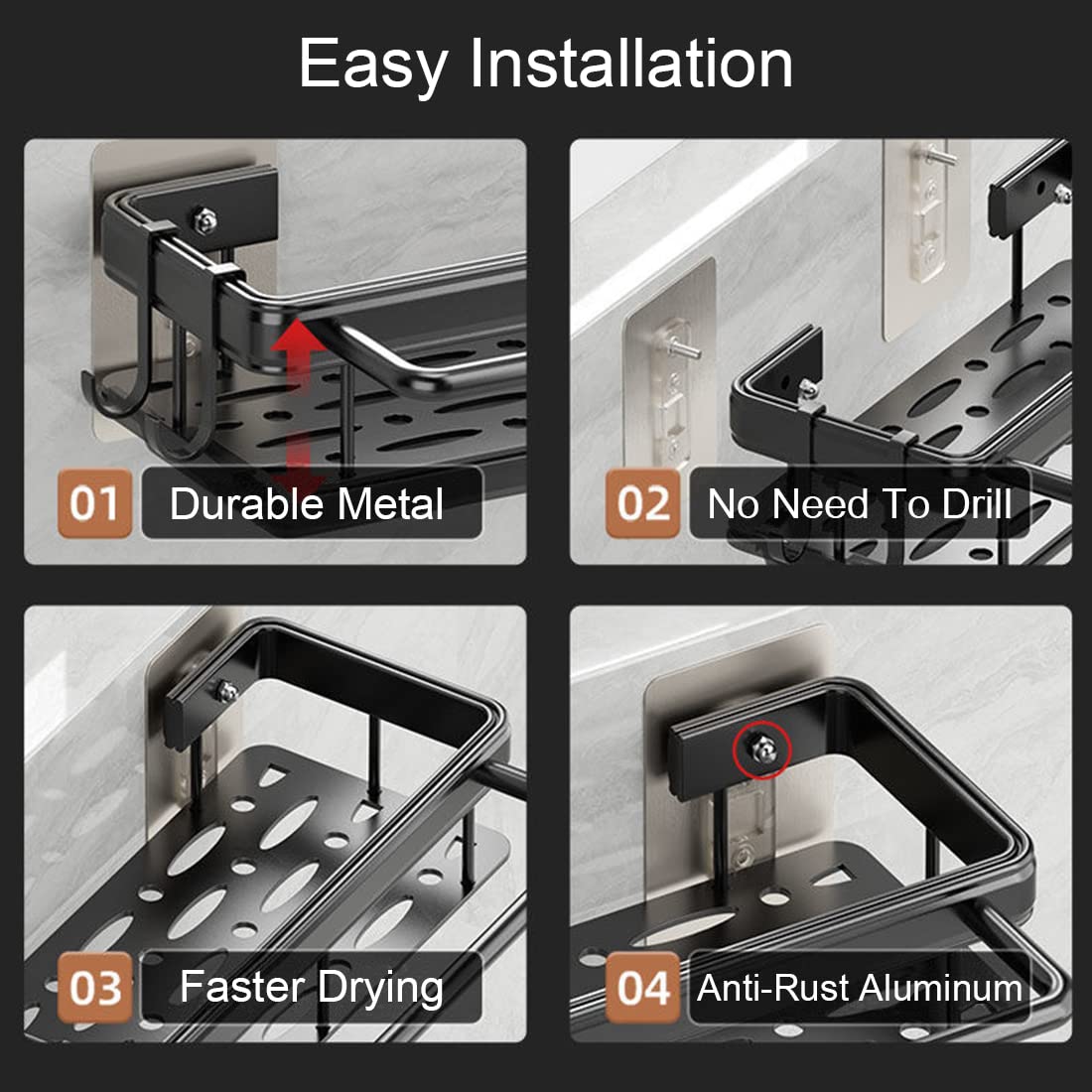 Easy Installation

01 Durable Metal

02 No Need To Drill

03 Faster Drying

04 Anti-Rust Aluminum