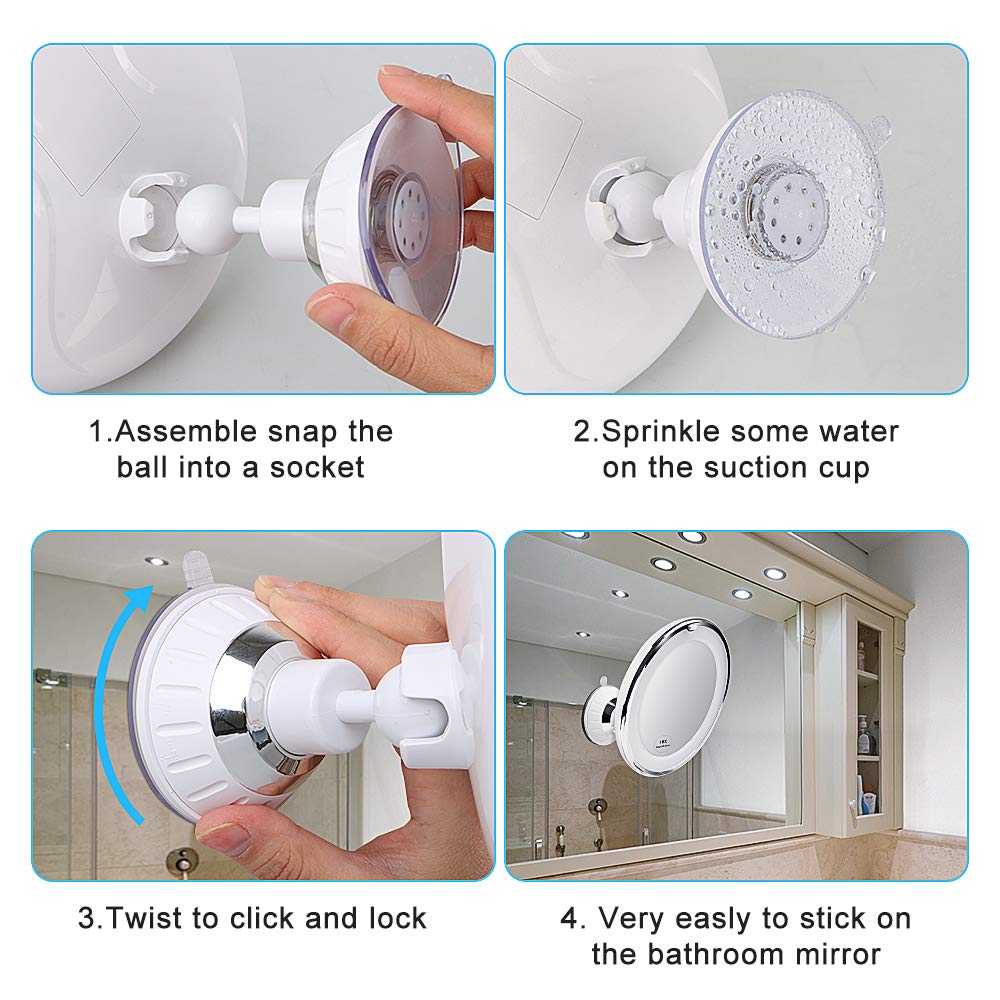 1.Assemble snap the ball into a socket

2.Sprinkle some water on the suction cup

3.Twist to click and lock

4. Very easly to stick on the bathroom mirror