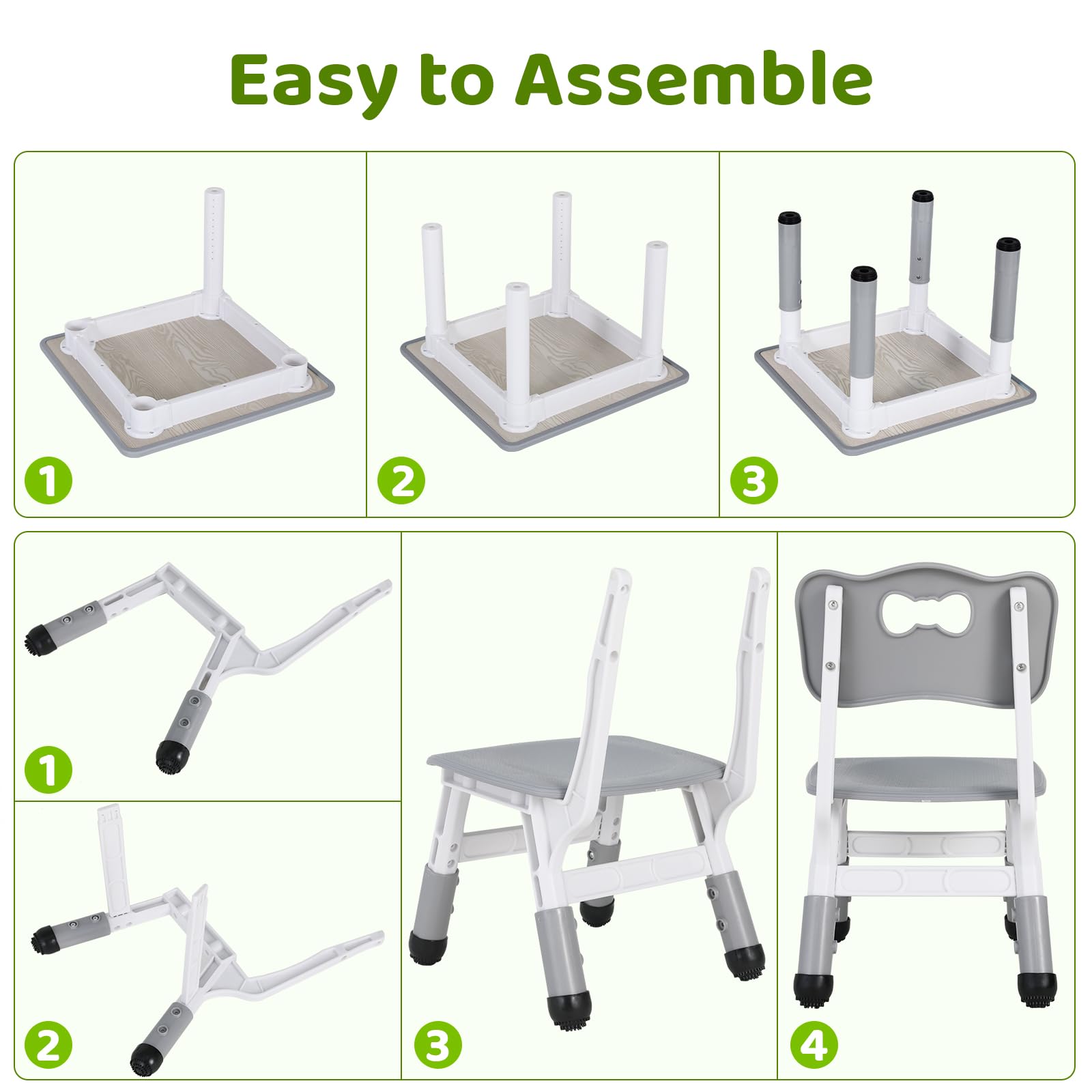 Easy to Assemble

1

2

3

1

2

3

4