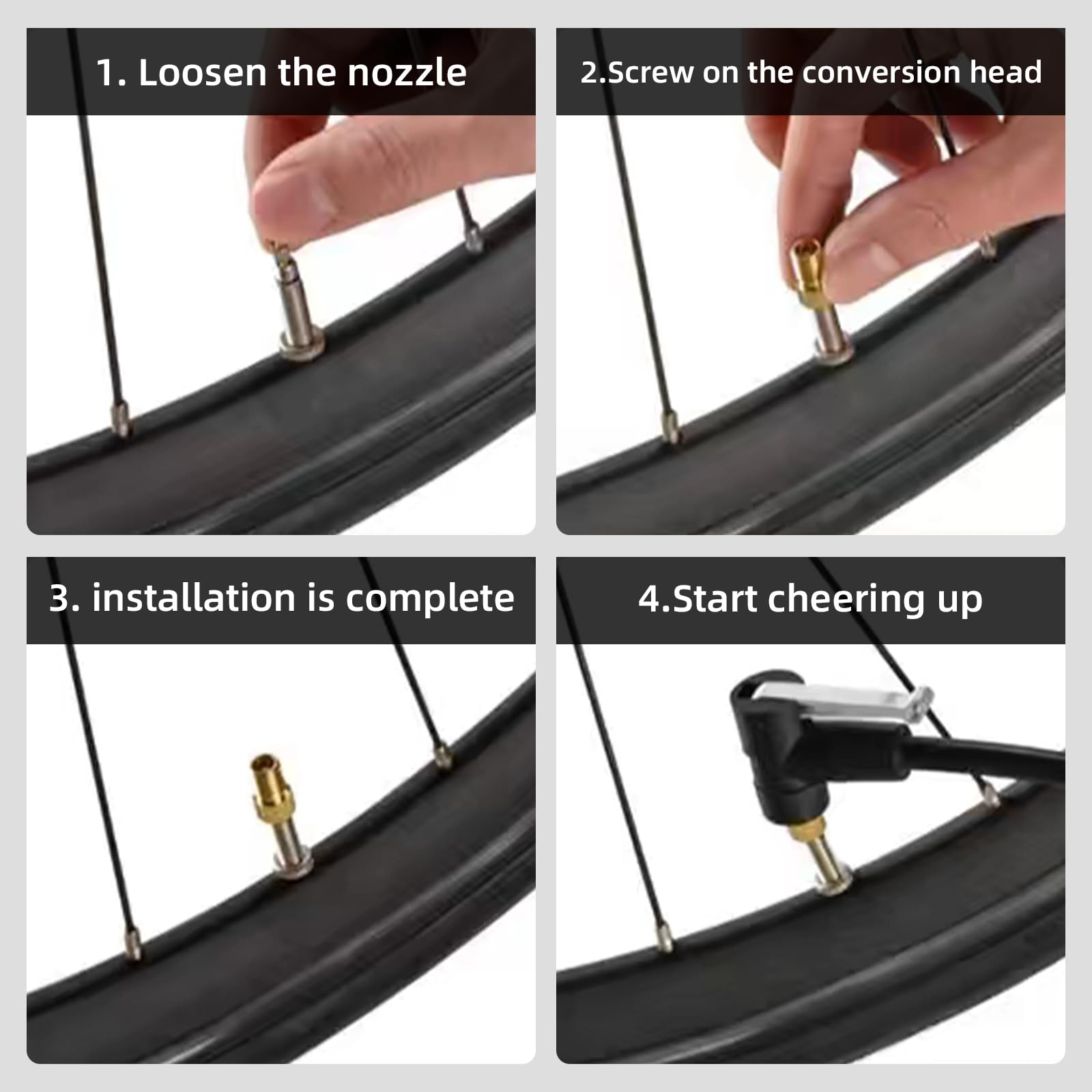 1. Loosen the nozzle

2.Screw on the conversion head

3. installation is complete

4.Start cheering up