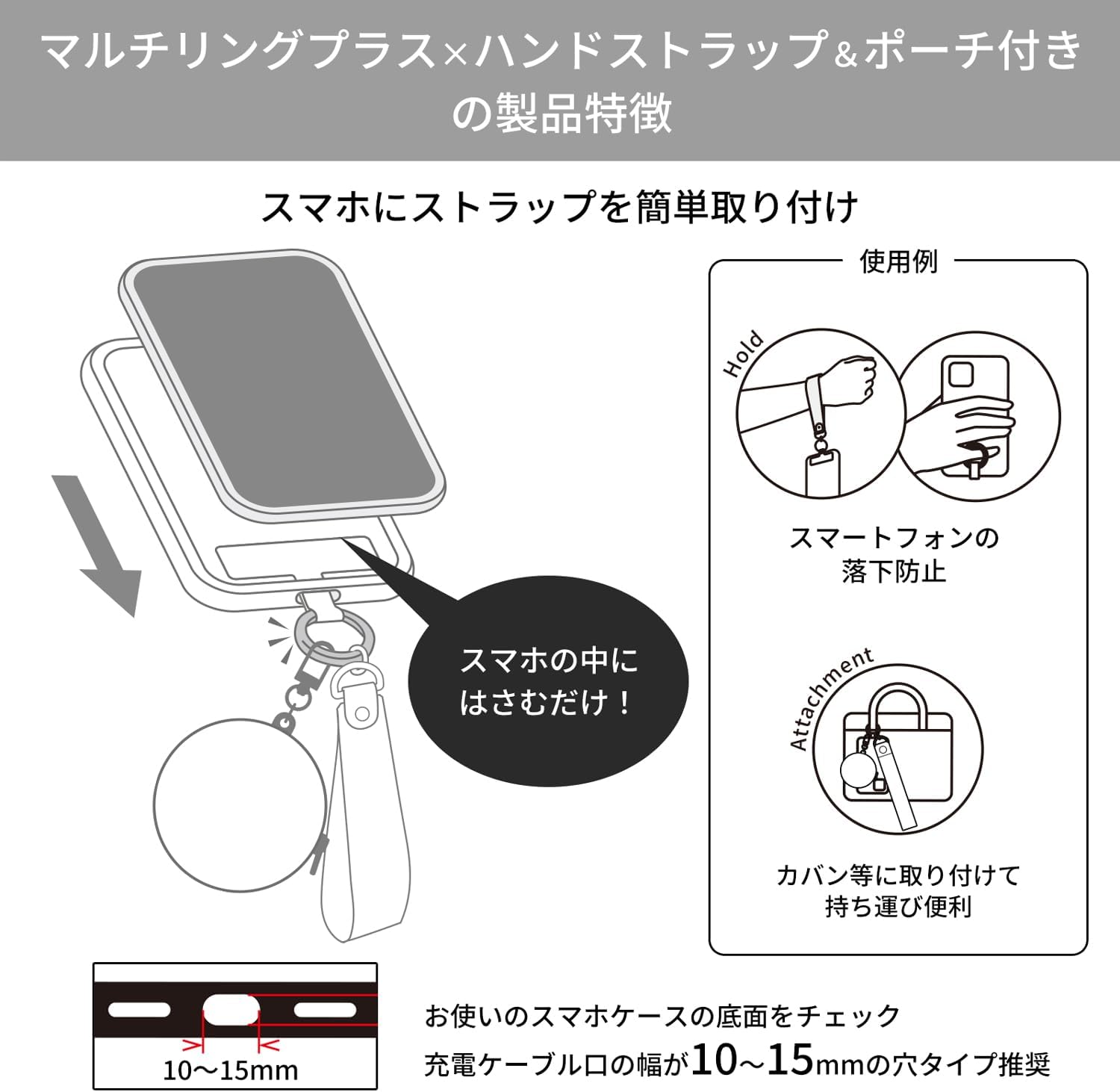 マルチリングプラス×ハンドストラップ&ポーチ付きの製品特徴

スマホにストラップを簡単取り付け

スマホの中にはさむだけ！

使用例

Hold

スマートフォンの落下防止

Attachment

カバン等に取り付けて持ち運び便利

10〜15mm

お使いのスマホケースの底面をチェック
充電ケーブル口の幅が10〜15mmの穴タイプ推奨